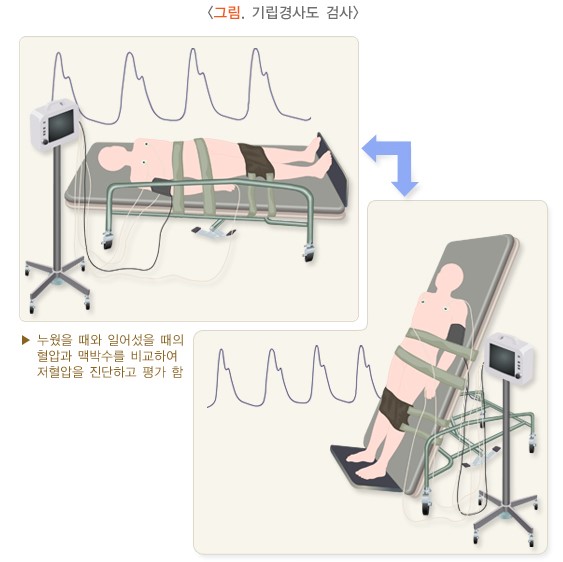 〈그림. 기립경사도 검사〉

▶ 누웠을 때와 일어섰을 때의 혈압과 맥박수를 비교하여 저혈압을 진단하고 평가 함