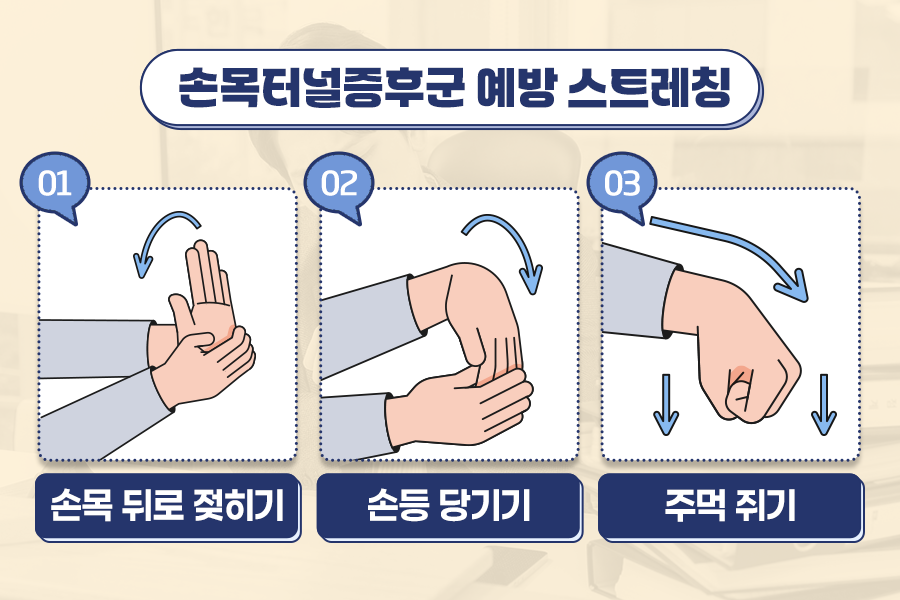 손목터널증후군 예방 스트레칭

01
손목 뒤로 젖히기

02
손등 당기기

03
주먹 쥐기