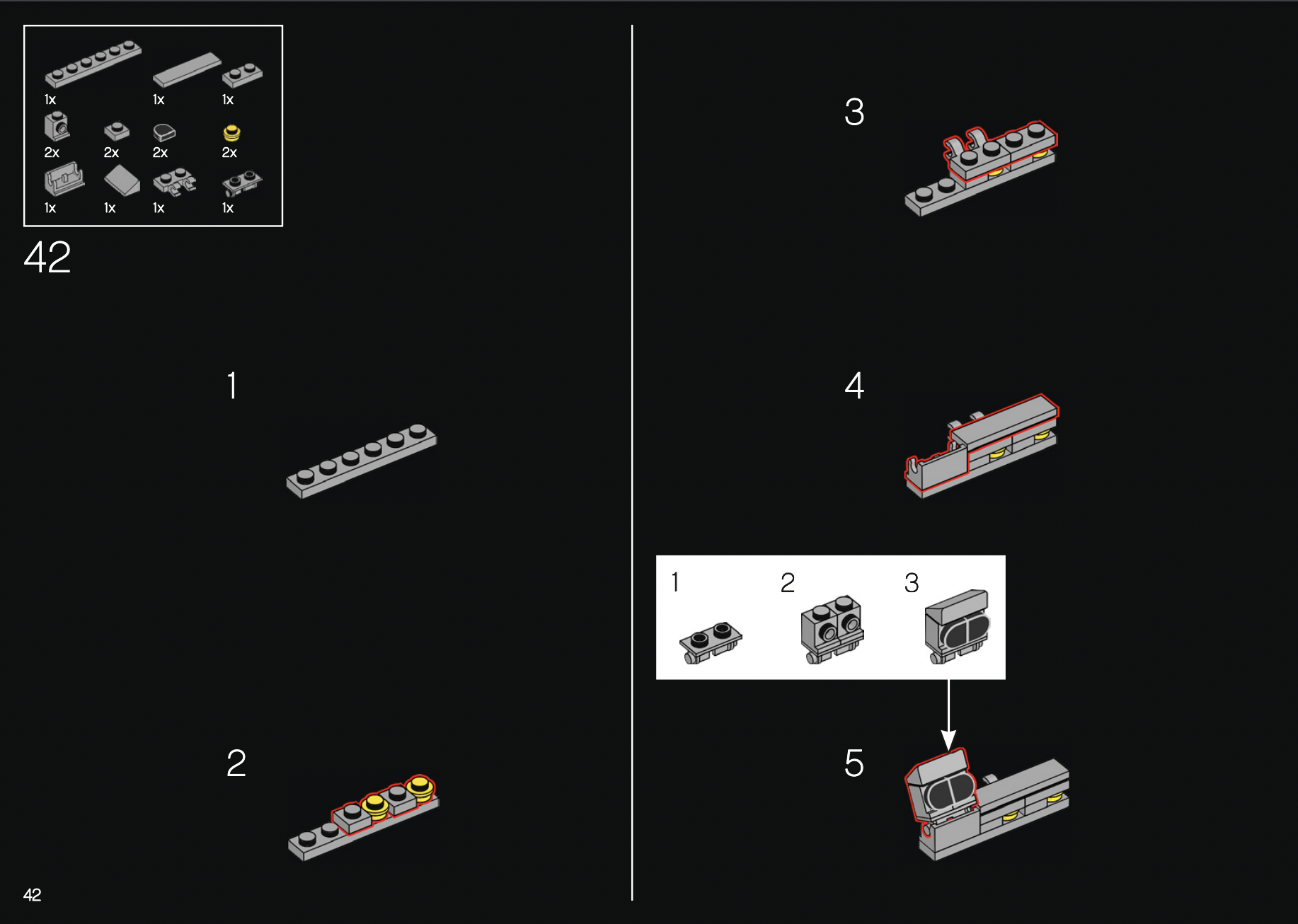 1x
1x
1x
2x
2x
2x
2x
1x
1x
1x
1x

42

1

2

3

4

1
2
3

5

42