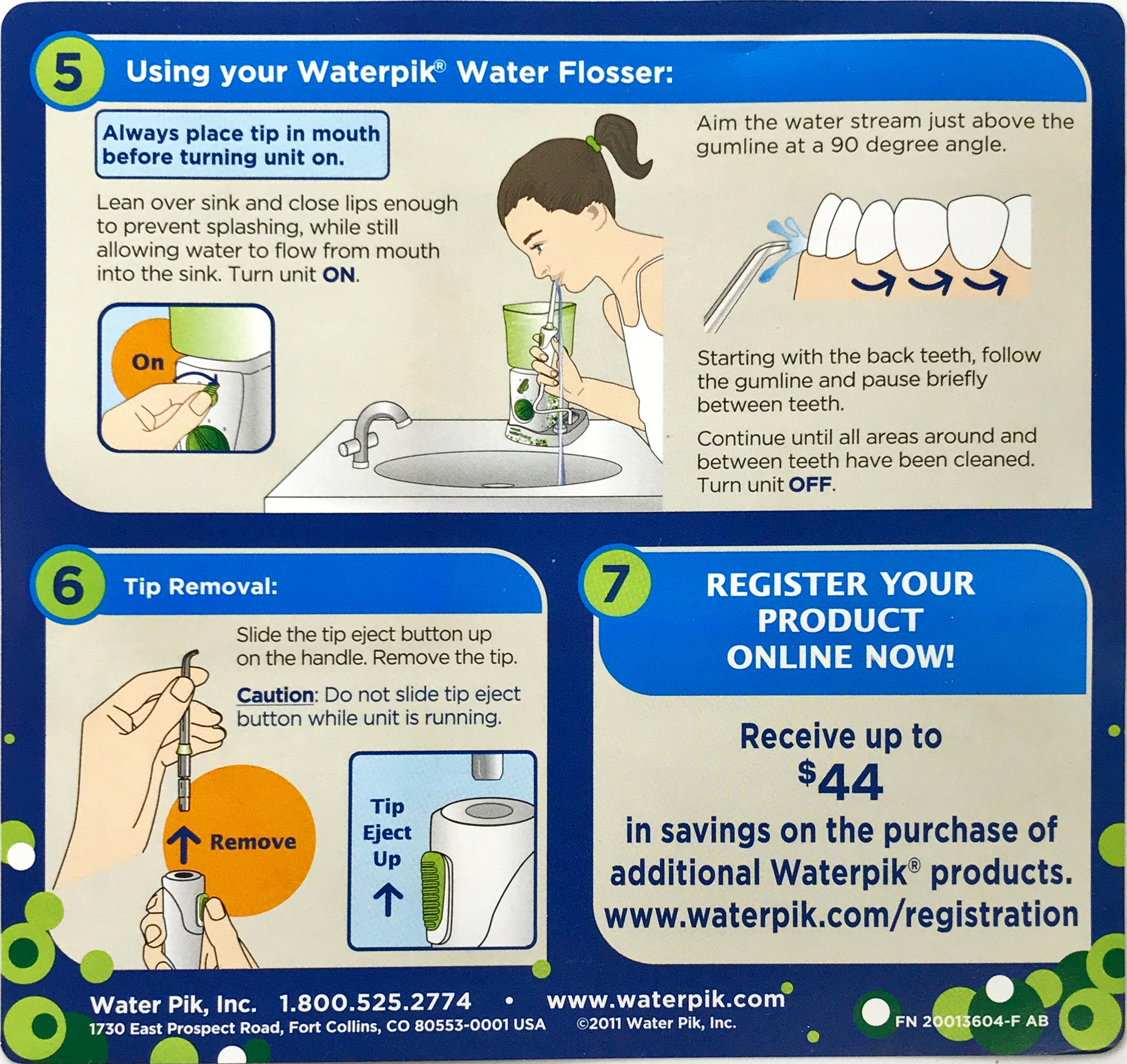 5 Using your Waterpik® Water Flosser:

Always place tip in mouth before turning unit on.

Lean over sink and close lips enough to prevent splashing, while still allowing water to flow from mouth into the sink. Turn unit ON.

On

Aim the water stream just above the gumline at a 90 degree angle.

Starting with the back teeth, follow the gumline and pause briefly between teeth.

Continue until all areas around and between teeth have been cleaned. Turn unit OFF.

6 Tip Removal:

Slide the tip eject button up on the handle. Remove the tip.

Caution: Do not slide tip eject button while unit is running.

Remove

Tip Eject Up

7 REGISTER YOUR PRODUCT ONLINE NOW!

Receive up to $44 in savings on the purchase of additional Waterpik® products. www.waterpik.com/registration

Water Pik, Inc. 1.800.525.2774 • www.waterpik.com
1730 East Prospect Road, Fort Collins, CO 80553-0001 USA ©2011 Water Pik, Inc.
FN 20013604-F AB