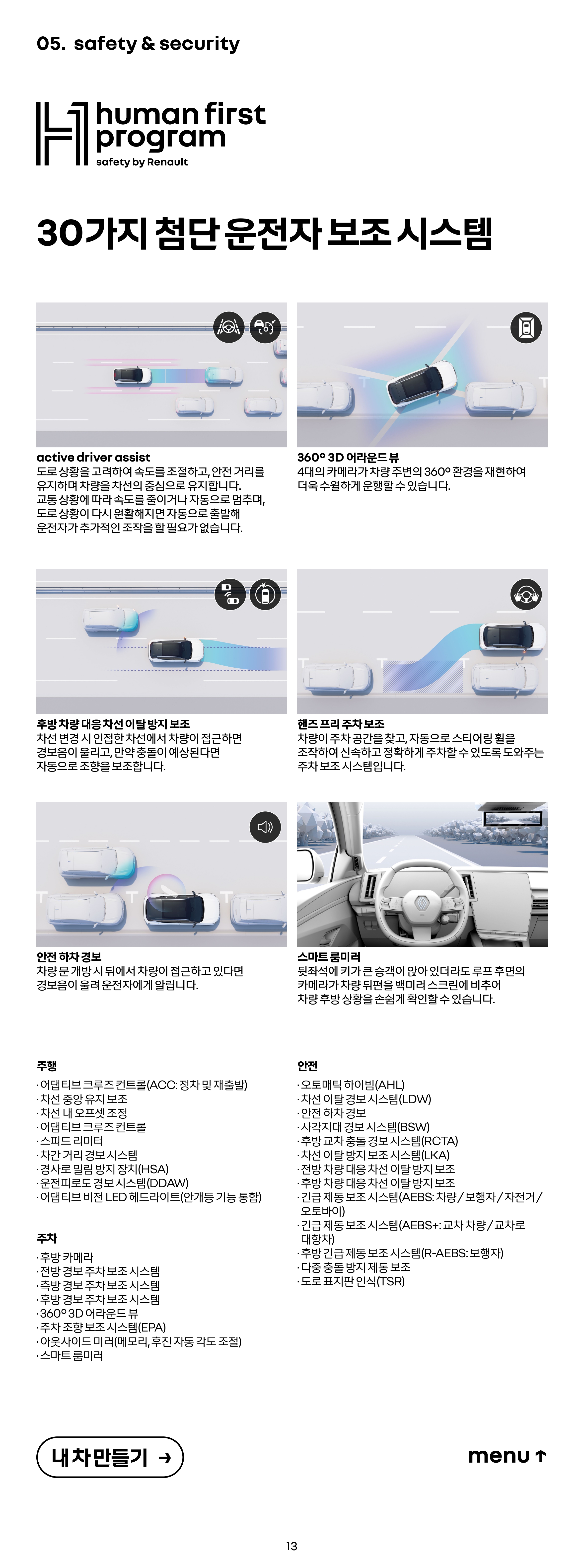 05. safety & security

human first program
safety by Renault

30가지 첨단 운전자 보조 시스템

active driver assist
도로 상황을 고려하여 속도를 조절하고, 안전 거리를 유지하며 차량을 차선의 중심으로 유지합니다. 교통 상황에 따라 속도를 줄이거나 자동으로 멈추며, 도로 상황이 다시 원활해지면 자동으로 출발해 운전자가 추가적인 조작을 할 필요가 없습니다.

360° 3D 어라운드 뷰
4대의 카메라가 차량 주변의 360° 환경을 재현하여 더욱 수월하게 운행할 수 있습니다.

후방 차량 대응 차선 이탈 방지 보조
차선 변경 시 인접한 차선에서 차량이 접근하면 경보음이 울리고, 만약 충돌이 예상된다면 자동으로 조향을 보조합니다.

핸즈 프리 주차 보조
차량이 주차 공간을 찾고, 자동으로 스티어링 휠을 조작하여 신속하고 정확하게 주차할 수 있도록 도와주는 주차 보조 시스템입니다.

안전 하차 경보
차량 문 개방 시 뒤에서 차량이 접근하고 있다면 경보음이 울려 운전자에게 알립니다.

스마트 룸미러
뒷좌석에 키가 큰 승객이 앉아 있더라도 루프 후면의 카메라가 차량 뒤편을 백미러 스크린에 비추어 차량 후방 상황을 손쉽게 확인할 수 있습니다.

주행
· 어댑티브 크루즈 컨트롤(ACC: 정차 및 재출발)
· 차선 중앙 유지 보조
· 차선 내 오프셋 조정
· 어댑티브 크루즈 컨트롤
· 스피드 리미터
· 차간 거리 경보 시스템
· 경사로 밀림 방지 장치(HSA)
· 운전피로도 경보 시스템(DDAW)
· 어댑티브 비전 LED 헤드라이트(안개등 기능 통합)

주차
· 후방 카메라
· 전방 경보 주차 보조 시스템
· 측방 경보 주차 보조 시스템
· 후방 경보 주차 보조 시스템
· 360° 3D 어라운드 뷰
· 주차 조향 보조 시스템(EPA)
· 아웃사이드 미러(메모리, 후진 자동 각도 조절)
· 스마트 룸미러

안전
· 오토매틱 하이빔(AHL)
· 차선 이탈 경보 시스템(LDW)
· 안전 하차 경보
· 사각지대 경보 시스템(BSW)
· 후방 교차 충돌 경보 시스템(RCTA)
· 차선 이탈 방지 보조 시스템(LKA)
· 전방 차량 대응 차선 이탈 방지 보조
· 후방 차량 대응 차선 이탈 방지 보조
· 긴급 제동 보조 시스템(AEBS: 차량 / 보행자 / 자전거 / 오토바이)
· 긴급 제동 보조 시스템(AEBS+: 교차 차량 / 교차로 대향차)
· 후방 긴급 제동 보조 시스템(R-AEBS: 보행자)
· 다중 충돌 방지 제동 보조
· 도로 표지판 인식(TSR)

내 차 만들기 →

menu ↑

13