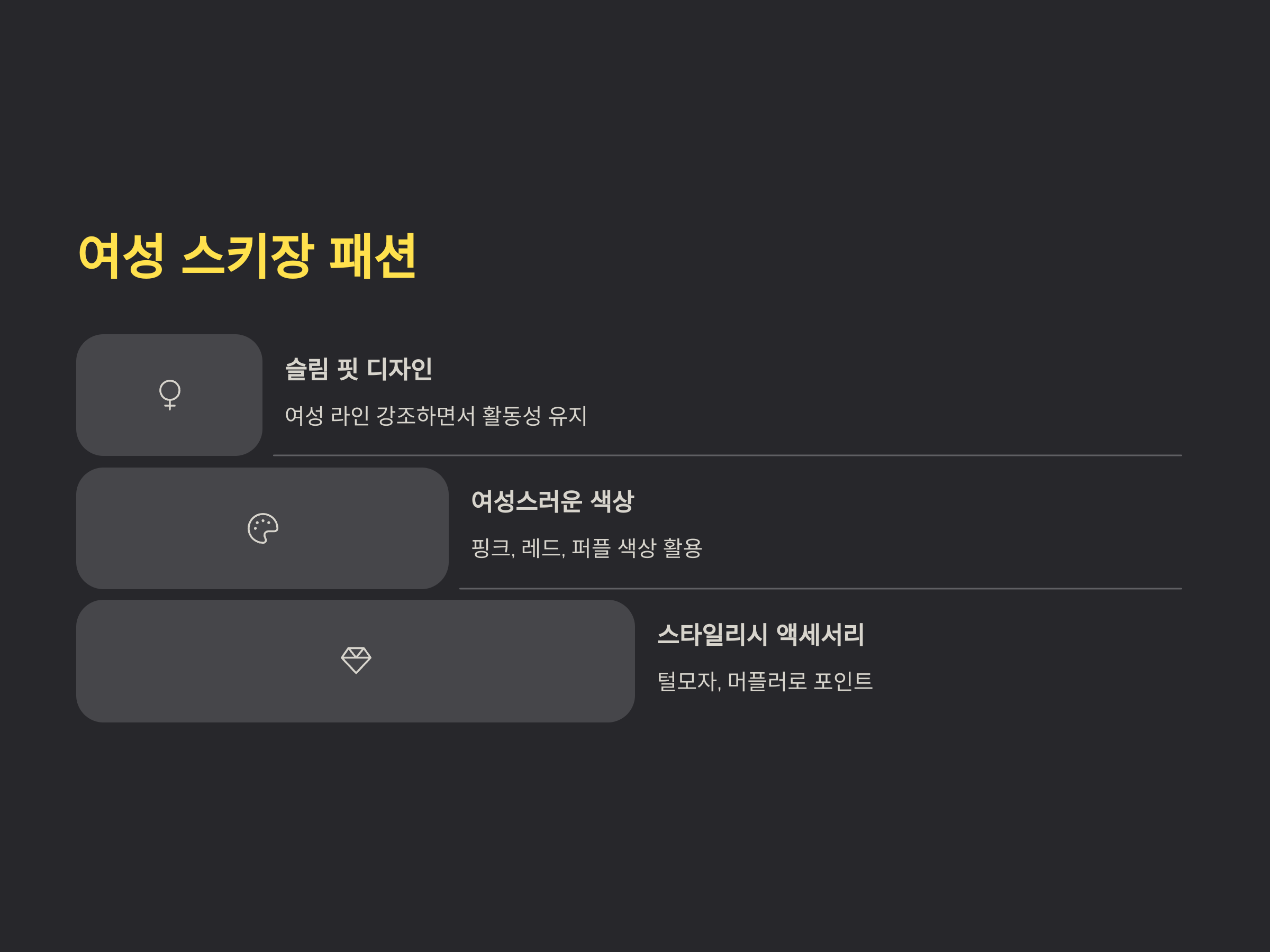 여성 스키장 패션

슬림 핏 디자인

여성 라인 강조하면서 활동성 유지

여성스러운 색상

핑크, 레드, 퍼플 색상 활용

스타일리시 액세서리

털모자, 머플러로 포인트