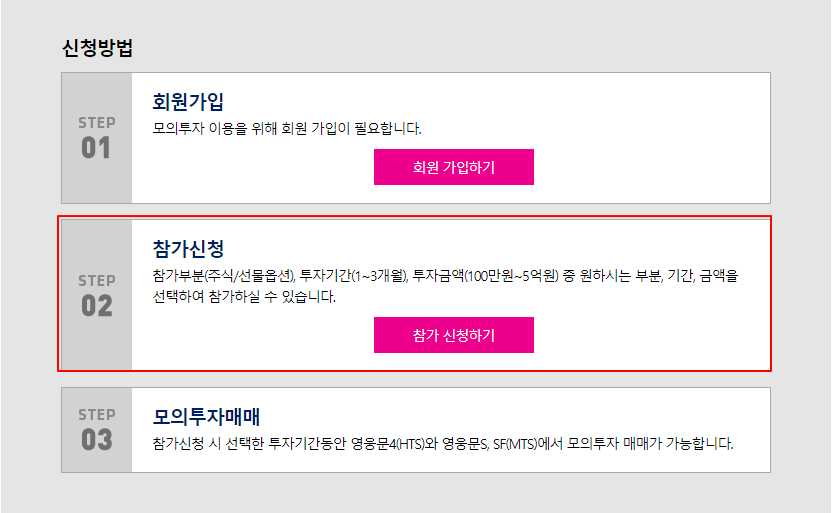 신청방법

STEP 01

회원가입

모의투자 이용을 위해 회원 가입이 필요합니다.

회원 가입하기

STEP 02

참가신청

참가부분(주식/선물옵션), 투자기간(1~3개월), 투자금액(100만원~5억원) 중 원하시는 부분, 기간, 금액을 선택하여 참가하실 수 있습니다.

참가 신청하기

STEP 03

모의투자매매

참가신청 시 선택한 투자기간동안 영웅문4(HTS)와 영웅문S, SF(MTS)에서 모의투자 매매가 가능합니다.