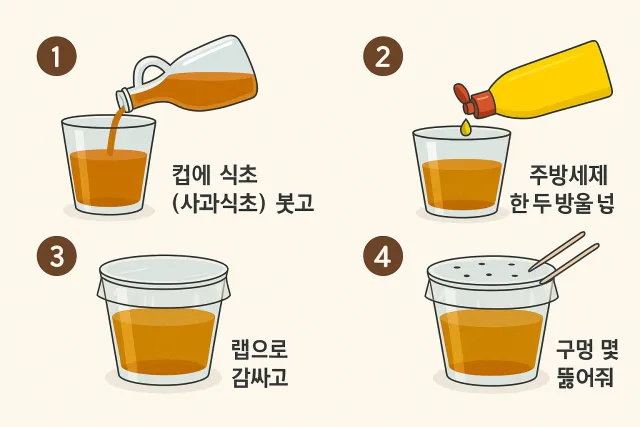 1

컵에 식초 (사과식초) 붓고

2

주방세제 한 두 방울 넣

3

랩으로 감싸고

4

구멍 몇 뚫어줘