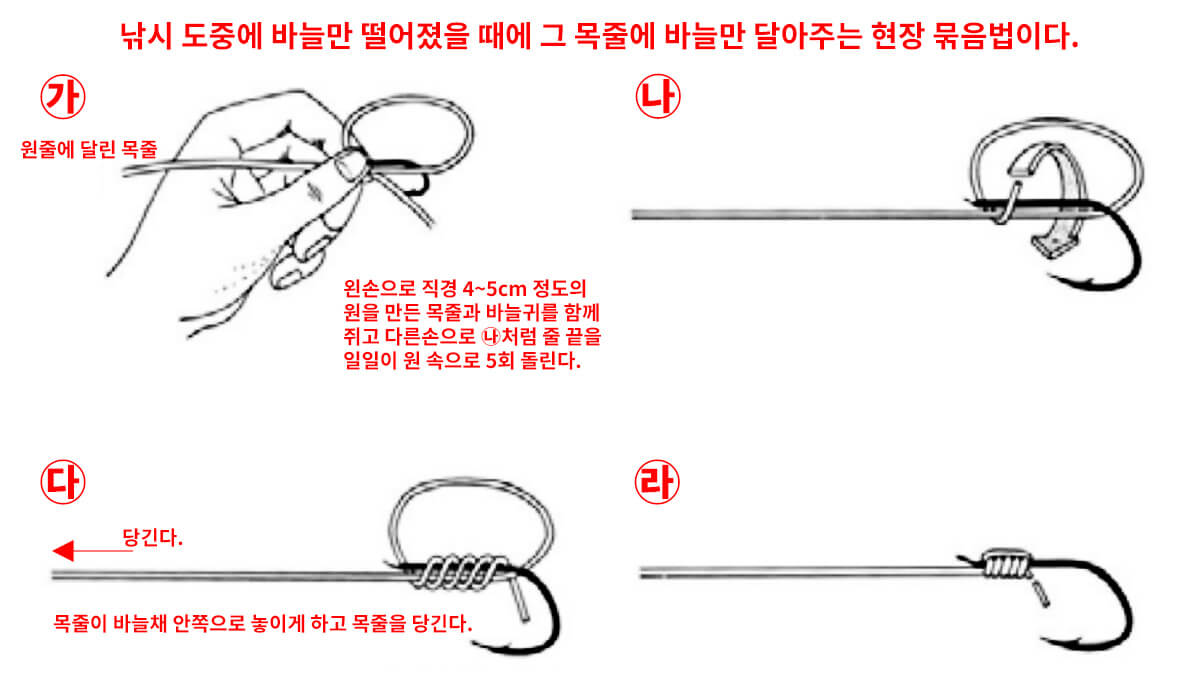 낚시 도중에 바늘만 떨어졌을 때에 그 목줄에 바늘만 달아주는 현장 묶음법이다.

가

원줄에 달린 목줄

왼손으로 직경 4~5cm 정도의 원을 만든 목줄과 바늘귀를 함께 쥐고 다른손으로 ㉯처럼 줄 끝을 일일이 원 속으로 5회 돌린다.

나

다

당긴다.

목줄이 바늘채 안쪽으로 놓이게 하고 목줄을 당긴다.

라