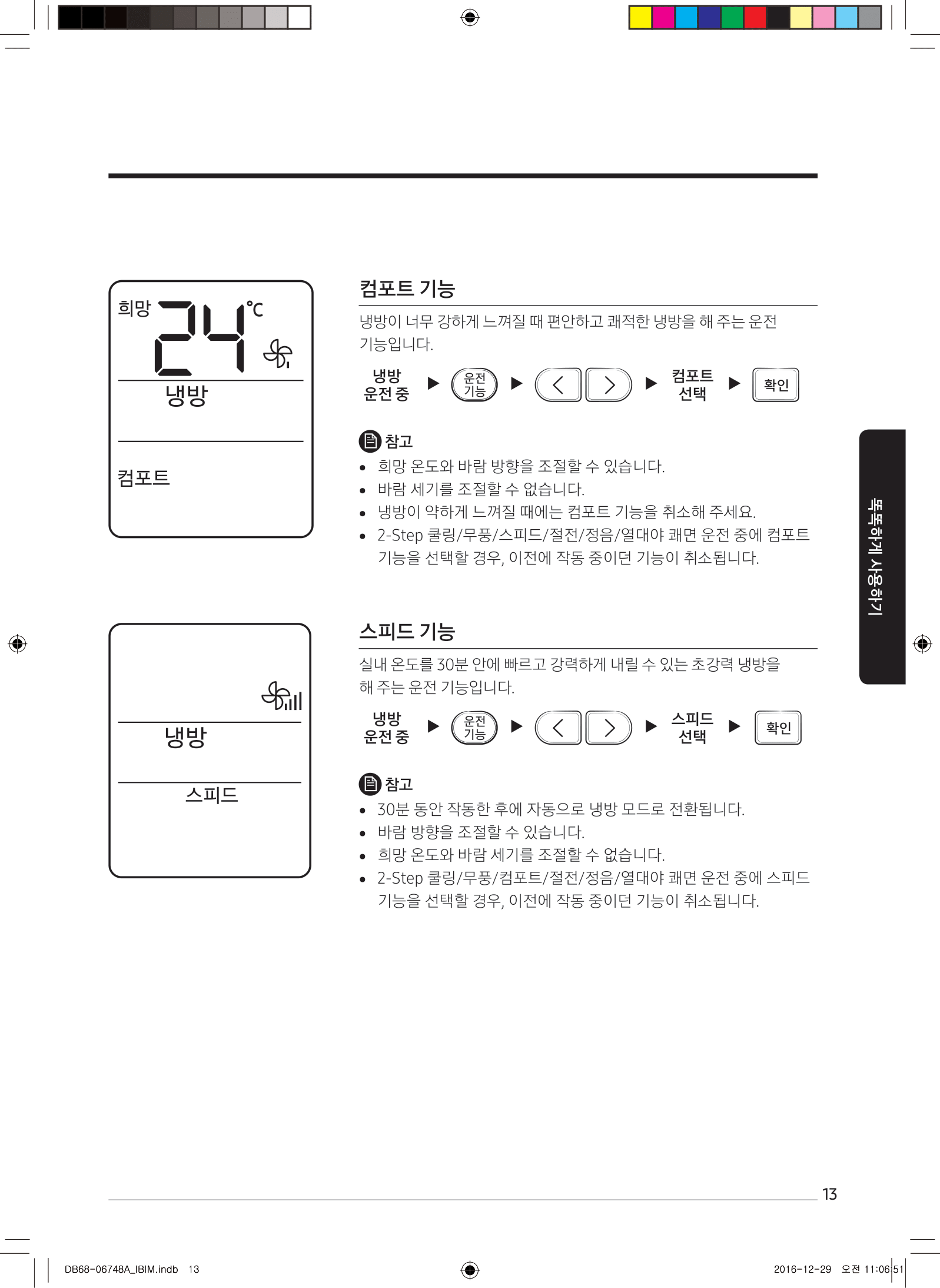 희망 24 ℃

냉방

컴포트

컴포트 기능

냉방이 너무 강하게 느껴질 때 편안하고 쾌적한 냉방을 해 주는 운전 기능입니다.

냉방 운전 중 ▶ 운전 기능 ▶ < > ▶ 컴포트 선택 ▶ 확인

참고

• 희망 온도와 바람 방향을 조절할 수 있습니다.
• 바람 세기를 조절할 수 없습니다.
• 냉방이 약하게 느껴질 때에는 컴포트 기능을 취소해 주세요.
• 2-Step 쿨링/무풍/스피드/절전/정음/열대야 쾌면 운전 중에 컴포트 기능을 선택할 경우, 이전에 작동 중이던 기능이 취소됩니다.

냉방

스피드

스피드 기능

실내 온도를 30분 안에 빠르고 강력하게 내릴 수 있는 초강력 냉방을 해 주는 운전 기능입니다.

냉방 운전 중 ▶ 운전 기능 ▶ < > ▶ 스피드 선택 ▶ 확인

참고

• 30분 동안 작동한 후에 자동으로 냉방 모드로 전환됩니다.
• 바람 방향을 조절할 수 있습니다.
• 희망 온도와 바람 세기를 조절할 수 없습니다.
• 2-Step 쿨링/무풍/컴포트/절전/정음/열대야 쾌면 운전 중에 스피드 기능을 선택할 경우, 이전에 작동 중이던 기능이 취소됩니다.

똑똑하게 사용하기

13

DB68-06748A_IBIM.indb 13

2016-12-29 오전 11:06:51