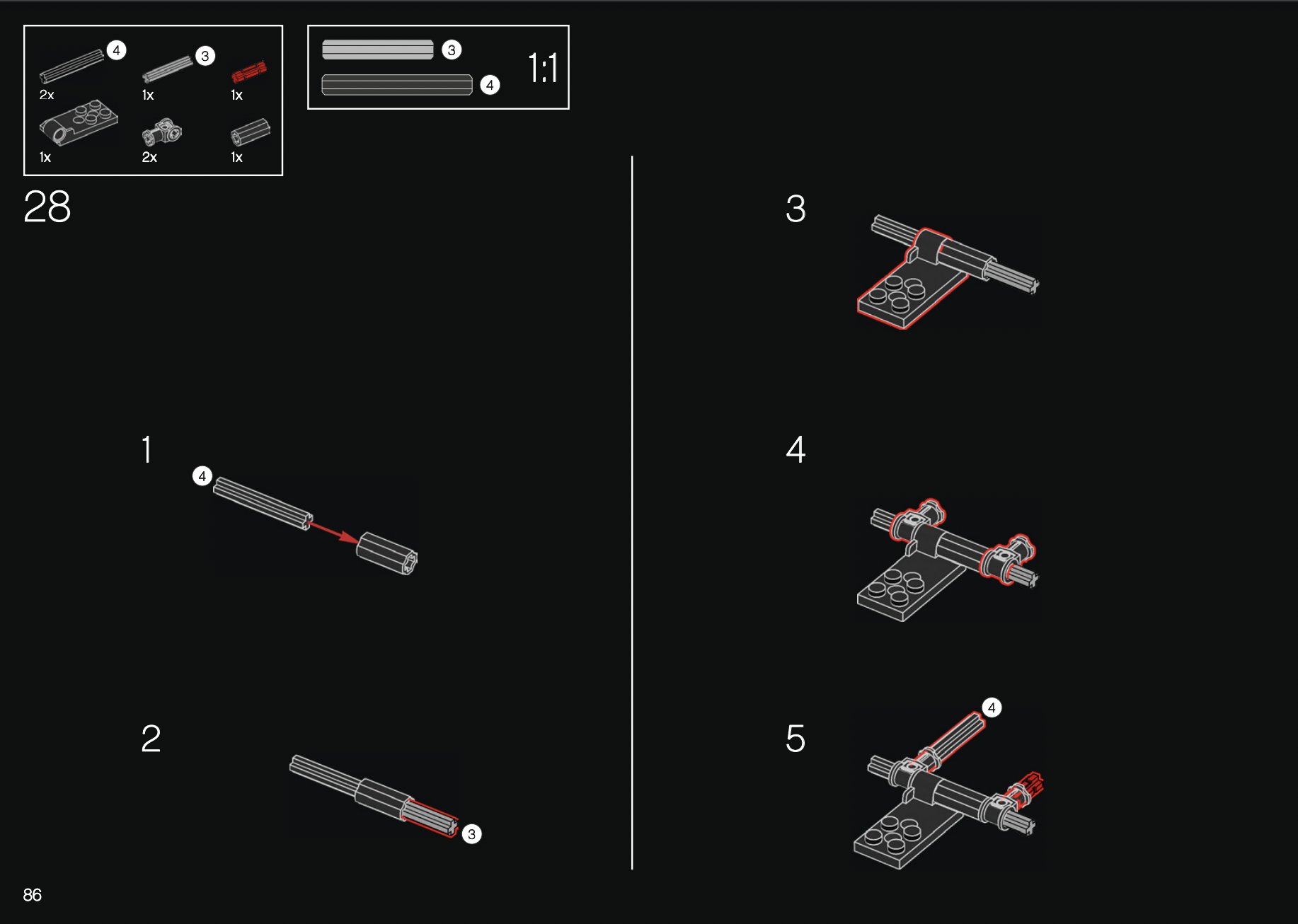 4
2x
3
1x
1x
1x
2x
1x

3
4
1:1

28

1
4

2
3

3

4

5
4

86