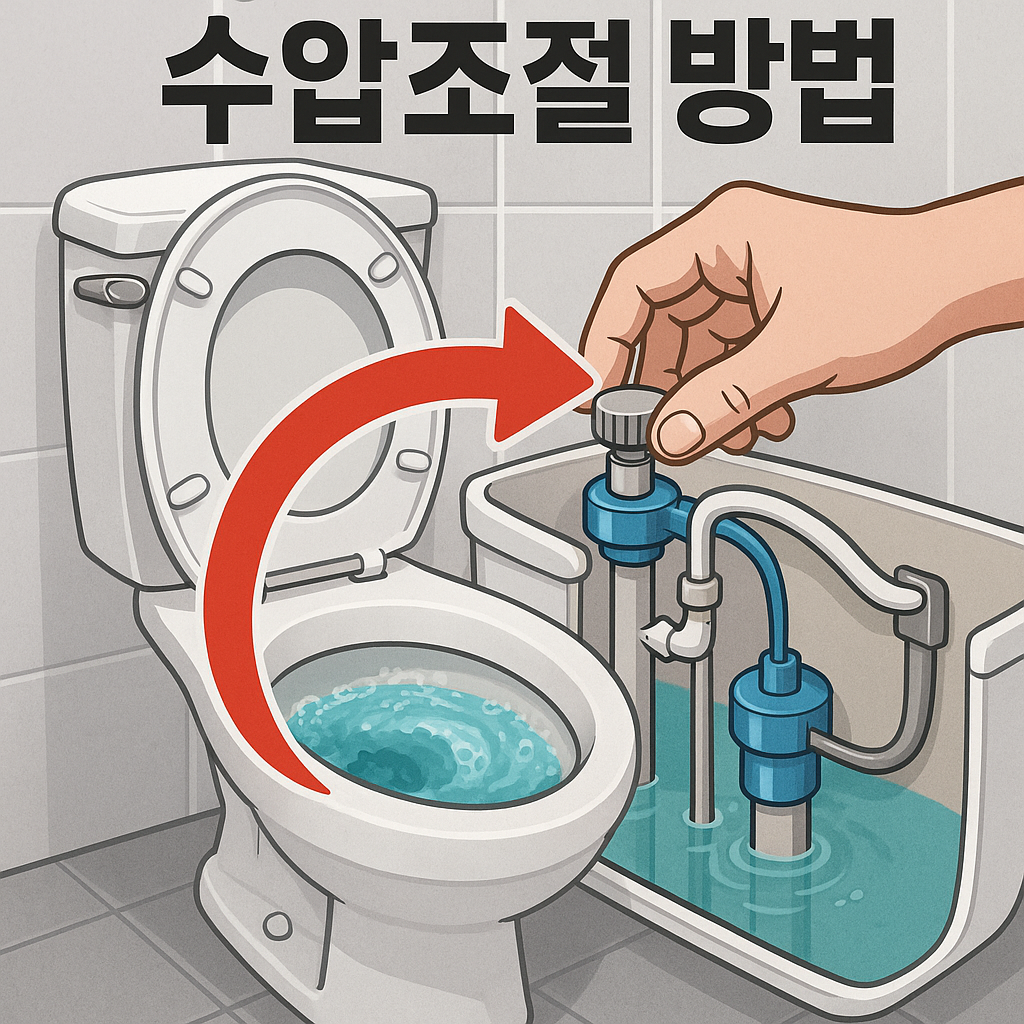 수압조절 방법