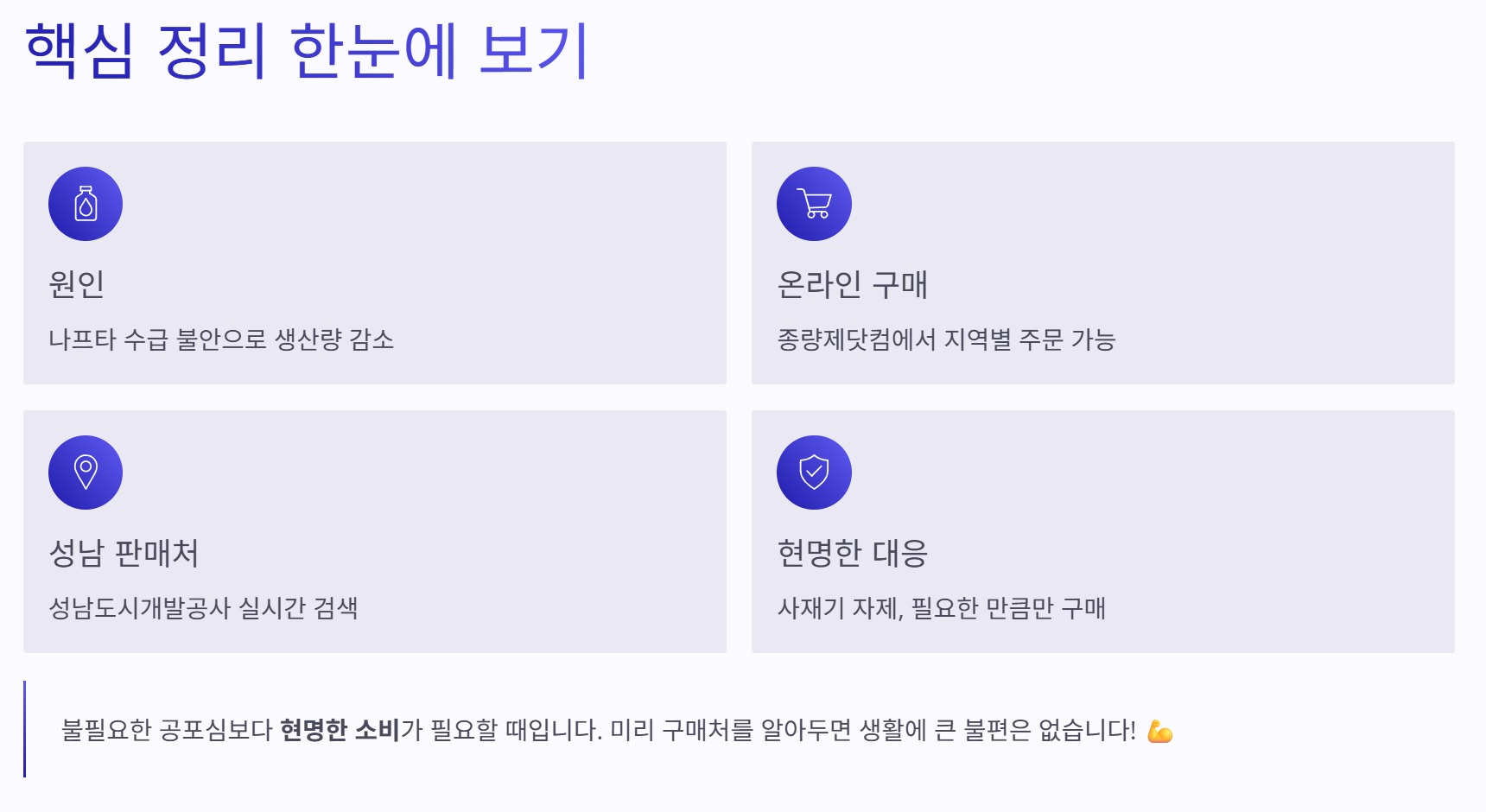 핵심 정리 한눈에 보기

원인

나프타 수급 불안으로 생산량 감소

온라인 구매

종량제닷컴에서 지역별 주문 가능

성남 판매처

성남도시개발공사 실시간 검색

현명한 대응

사재기 자제, 필요한 만큼만 구매

불필요한 공포심보다 현명한 소비가 필요할 때입니다. 미리 구매처를 알아두면 생활에 큰 불편은 없습니다! 💪