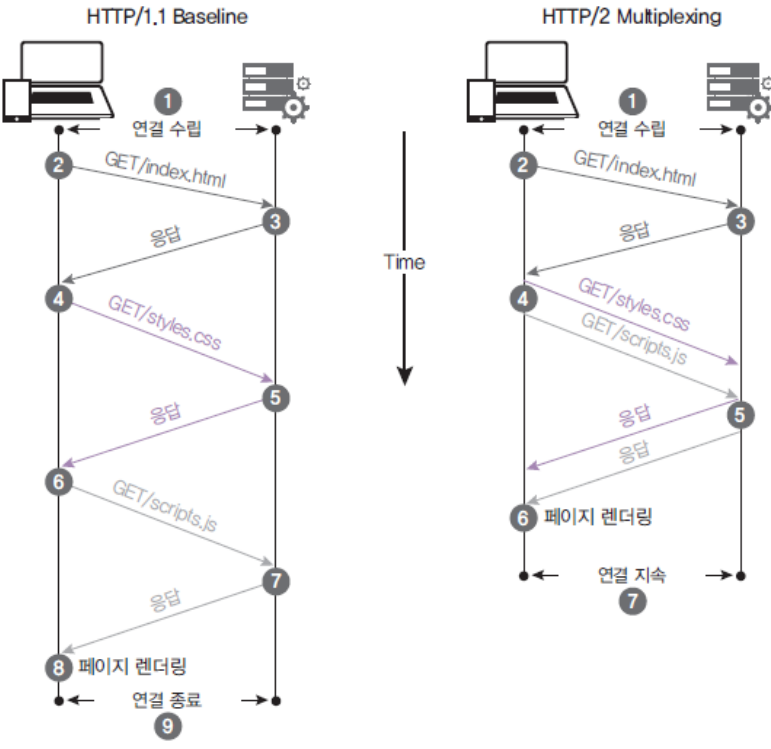 HTTP/1.1 Baseline

1
연결 수립

2
GET/index.html

3
응답

4
GET/styles.css

5
응답

6
GET/scripts.js

7
응답

8 페이지 렌더링

연결 종료
9

Time

HTTP/2 Multiplexing

1
연결 수립

2
GET/index.html

3
응답

4
GET/styles.css
GET/scripts.js

5
응답
응답

6 페이지 렌더링

연결 지속
7