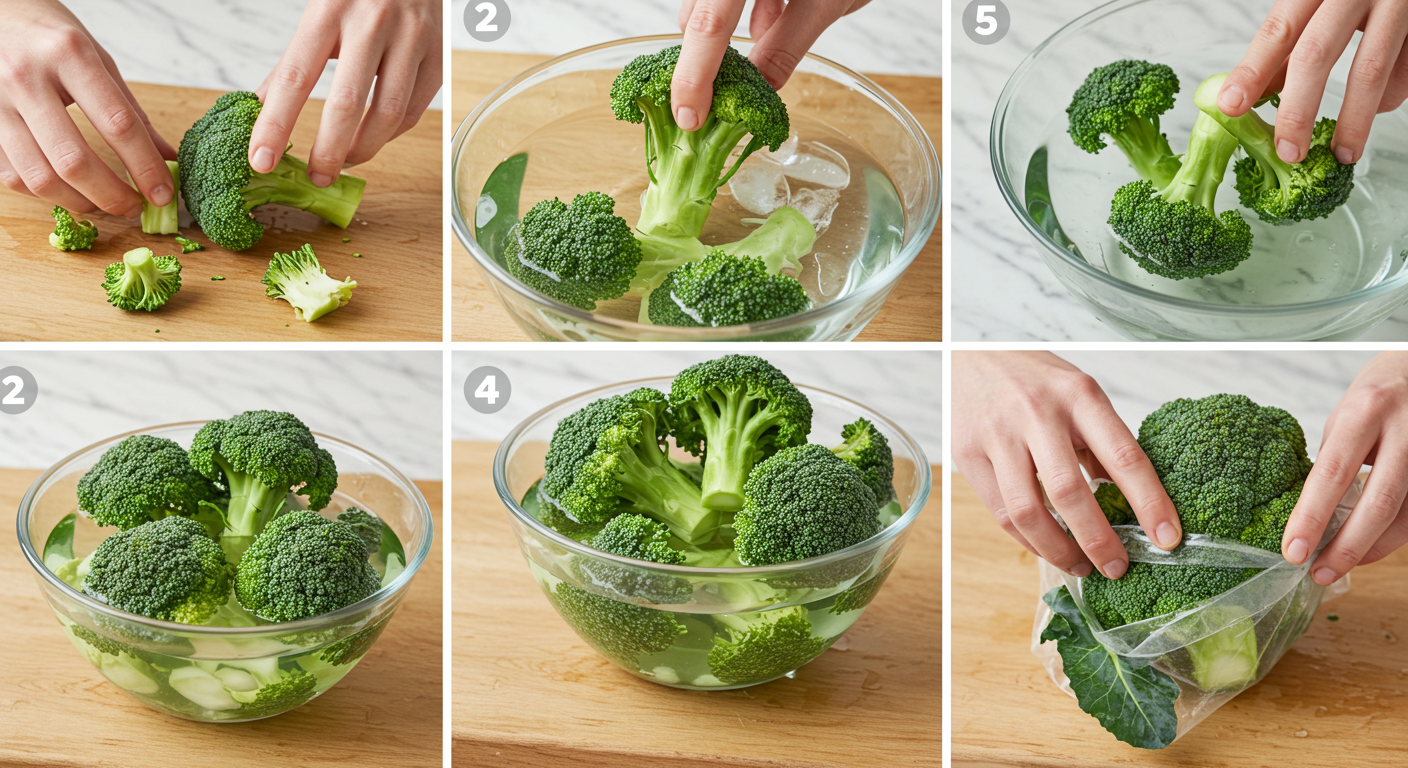 2

5

2

4