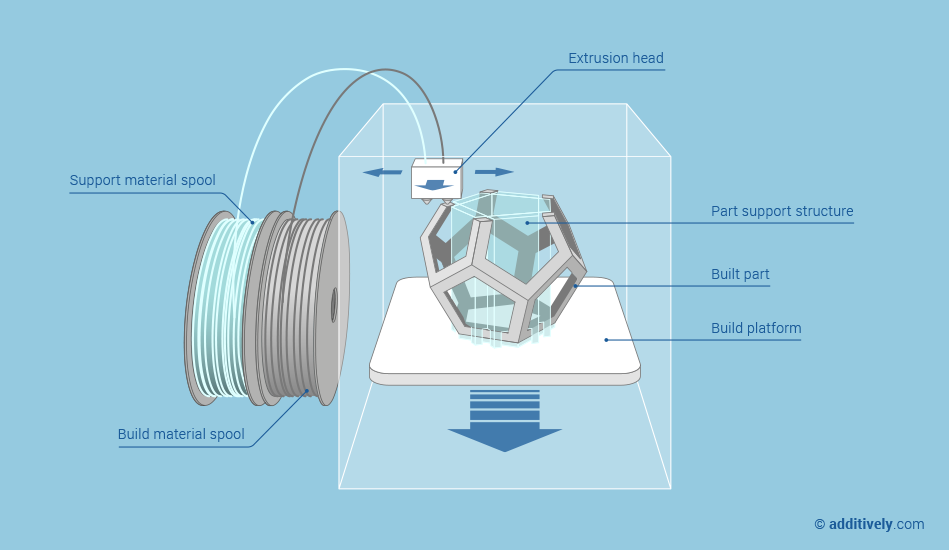 Extrusion head

Support material spool

Part support structure

Built part

Build platform

Build material spool

© additively.com