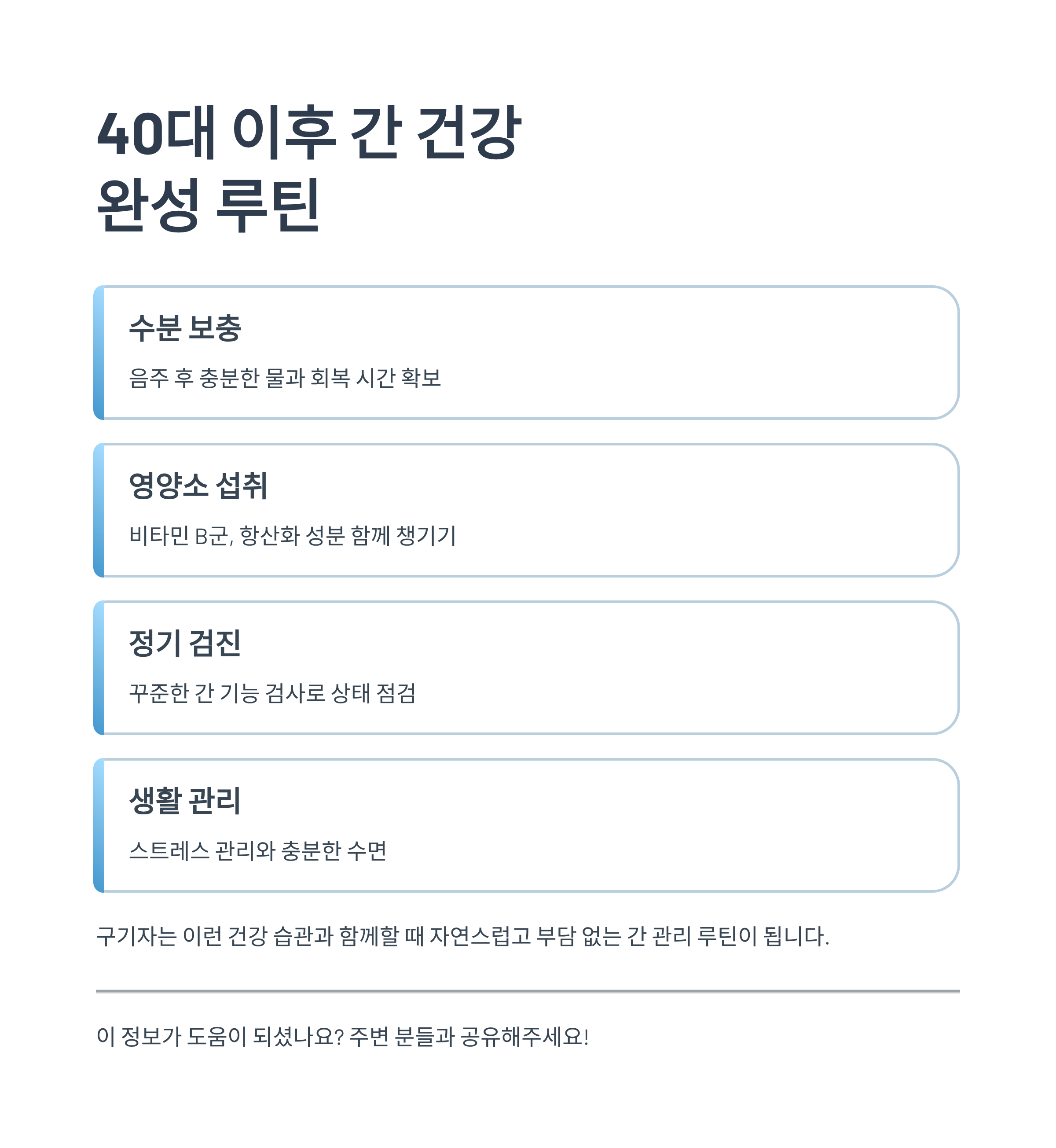 40대 이후 간 건강 완성 루틴

수분 보충

음주 후 충분한 물과 회복 시간 확보

영양소 섭취

비타민 B군, 항산화 성분 함께 챙기기

정기 검진

꾸준한 간 기능 검사로 상태 점검

생활 관리

스트레스 관리와 충분한 수면

구기자는 이런 건강 습관과 함께할 때 자연스럽고 부담 없는 간 관리 루틴이 됩니다.

이 정보가 도움이 되셨나요? 주변 분들과 공유해주세요!