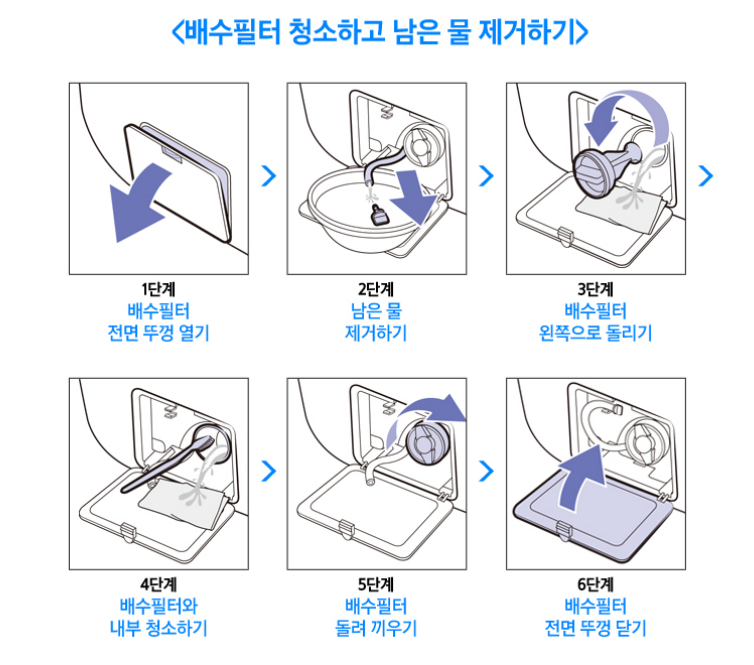 <배수필터 청소하고 남은 물 제거하기>

1단계
배수필터
전면 뚜껑 열기

2단계
남은 물
제거하기

3단계
배수필터
왼쪽으로 돌리기

4단계
배수필터와
내부 청소하기

5단계
배수필터
돌려 끼우기

6단계
배수필터
전면 뚜껑 닫기