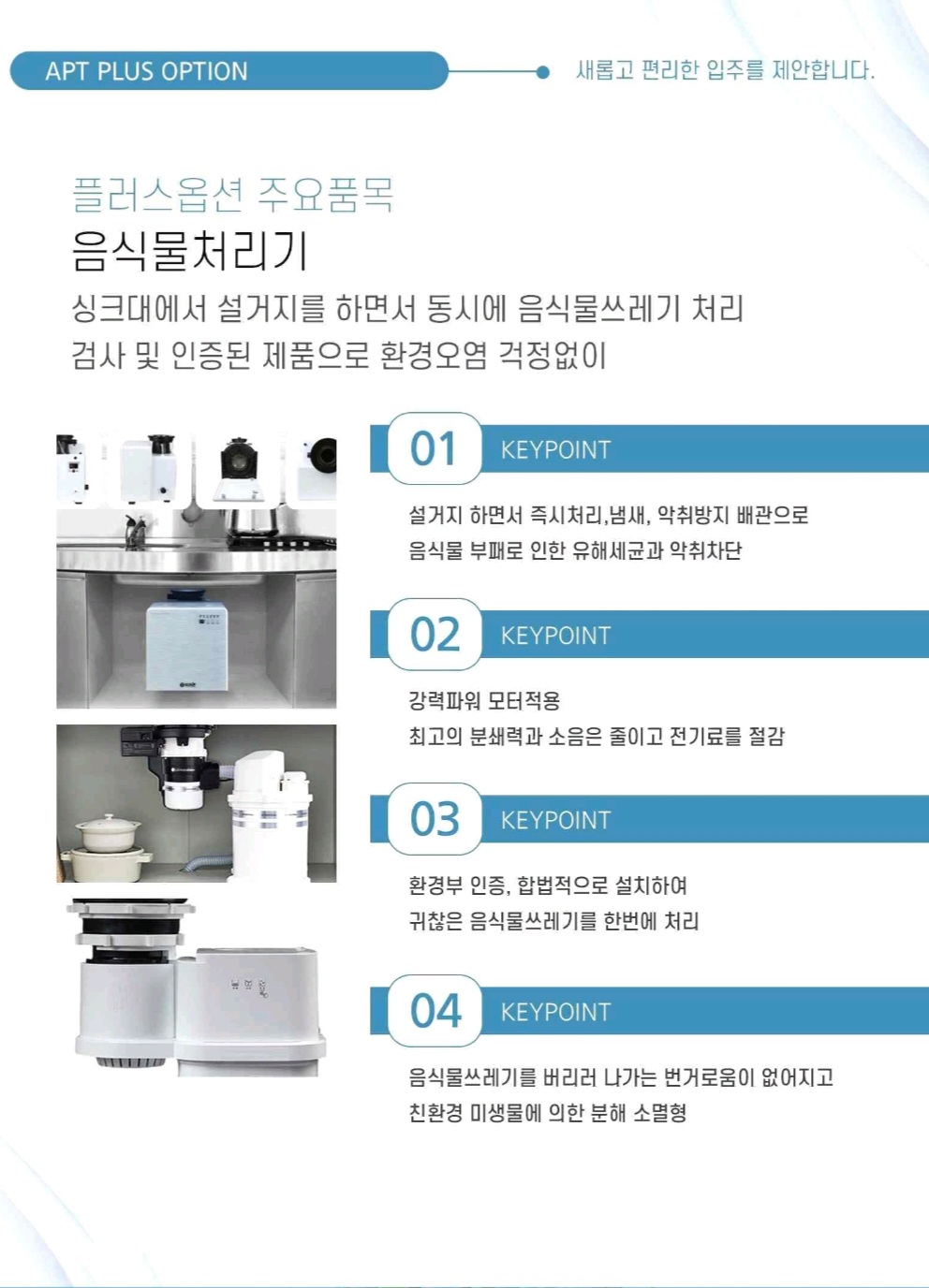 APT PLUS OPTION

새롭고 편리한 입주를 제안합니다.

플러스옵션 주요품목

음식물처리기

싱크대에서 설거지를 하면서 동시에 음식물쓰레기 처리
검사 및 인증된 제품으로 환경오염 걱정없이

01 KEYPOINT

설거지 하면서 즉시처리,냄새, 악취방지 배관으로
음식물 부패로 인한 유해세균과 악취차단

02 KEYPOINT

강력파워 모터적용
최고의 분쇄력과 소음은 줄이고 전기료를 절감

03 KEYPOINT

환경부 인증, 합법적으로 설치하여
귀찮은 음식물쓰레기를 한번에 처리

04 KEYPOINT

음식물쓰레기를 버리러 나가는 번거로움이 없어지고
친환경 미생물에 의한 분해 소멸형