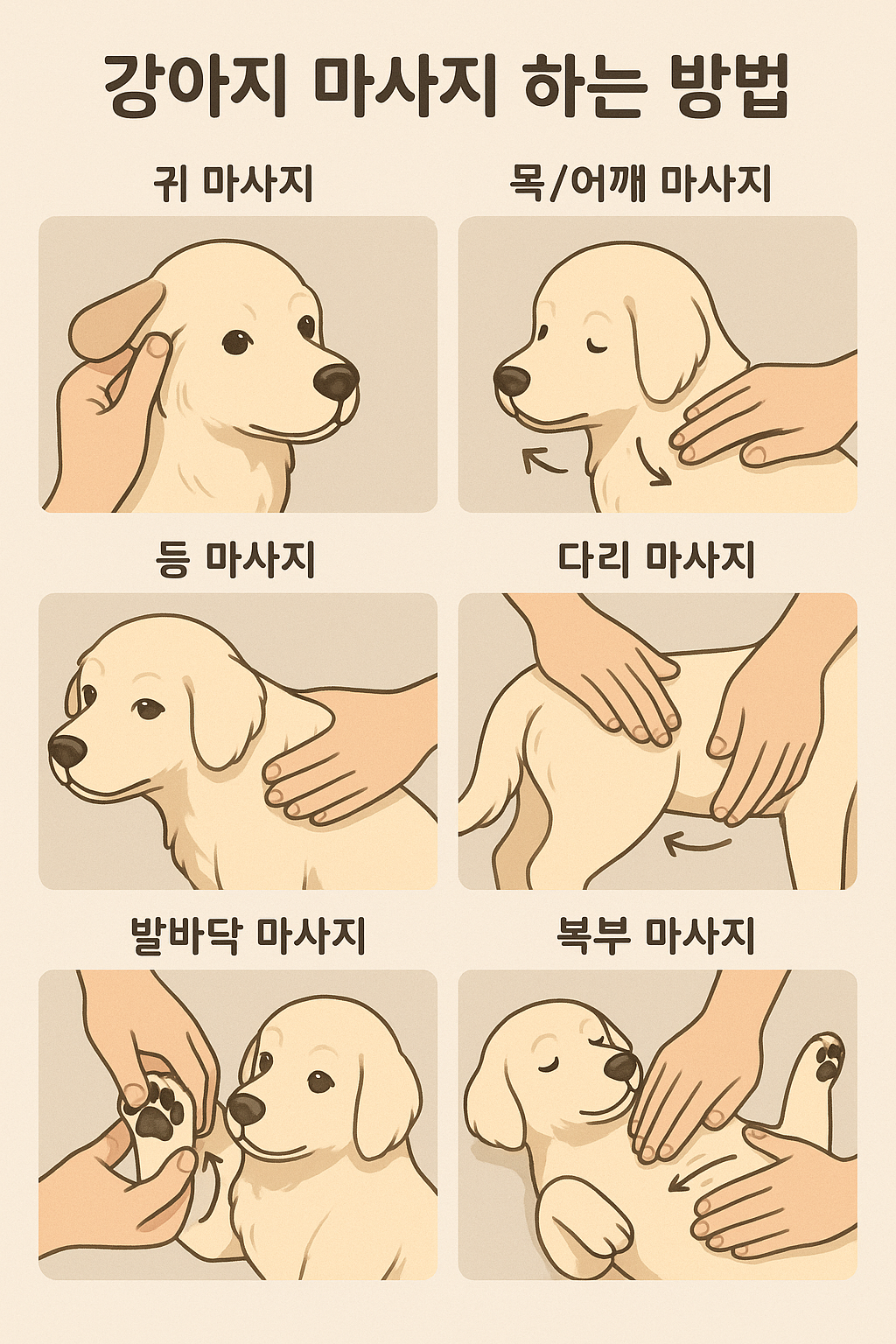 강아지 마사지 하는 방법

귀 마사지

목/어깨 마사지

등 마사지

다리 마사지

발바닥 마사지

복부 마사지