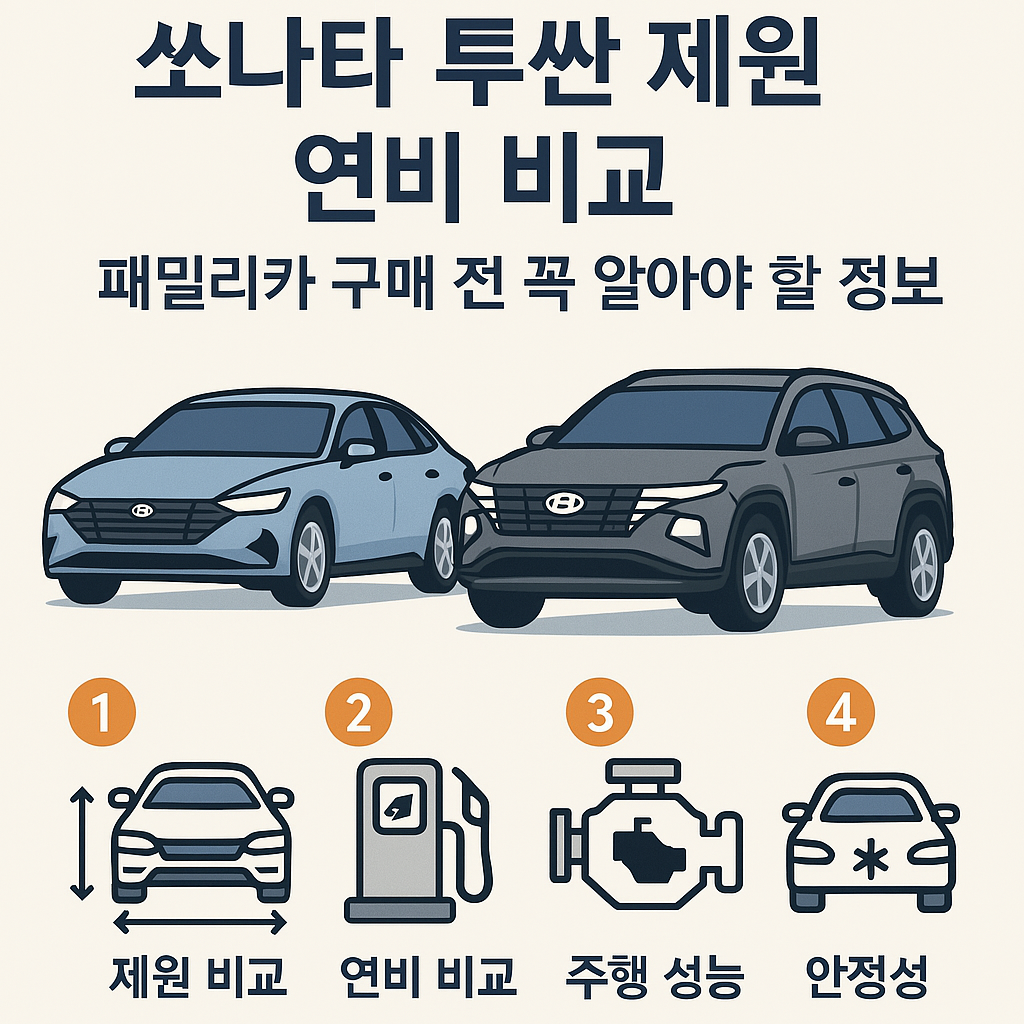 쏘나타 투싼 제원 연비 비교

패밀리카 구매 전 꼭 알아야 할 정보

1
제원 비교

2
연비 비교

3
주행 성능

4
안정성