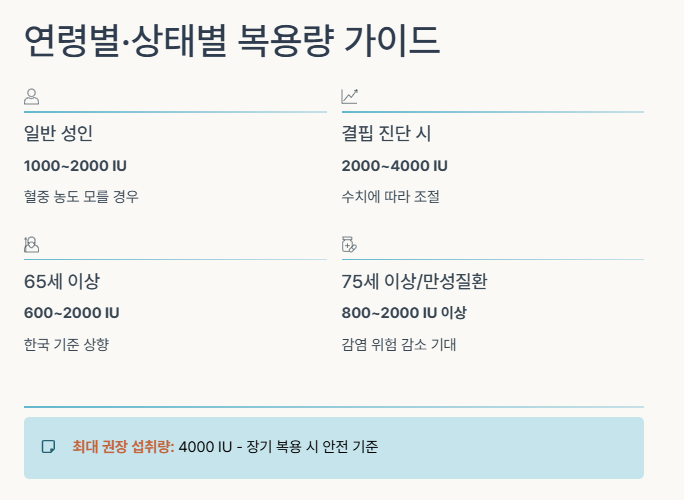 연령별·상태별 복용량 가이드

일반 성인

1000~2000 IU

혈중 농도 모를 경우

결핍 진단 시

2000~4000 IU

수치에 따라 조절

65세 이상

600~2000 IU

한국 기준 상향

75세 이상/만성질환

800~2000 IU 이상

감염 위험 감소 기대

최대 권장 섭취량: 4000 IU - 장기 복용 시 안전 기준