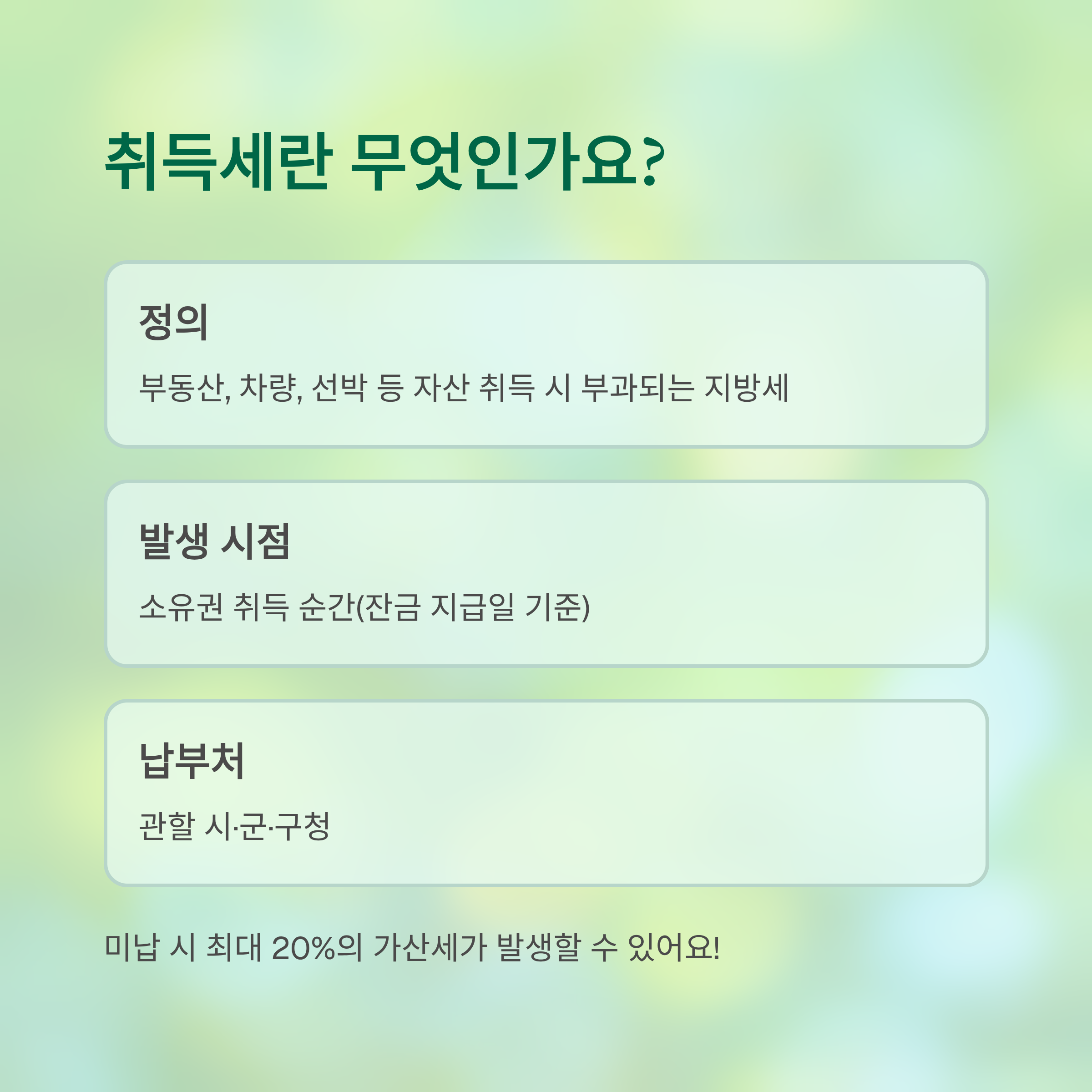 취득세란 무엇인가요?

정의

부동산, 차량, 선박 등 자산 취득 시 부과되는 지방세

발생 시점

소유권 취득 순간(잔금 지급일 기준)

납부처

관할 시·군·구청

미납 시 최대 20%의 가산세가 발생할 수 있어요!