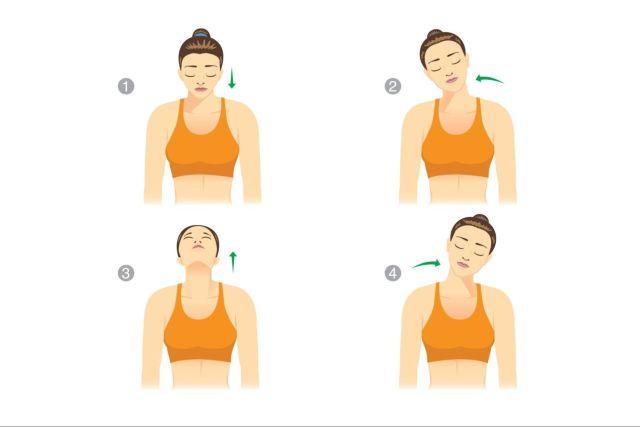 1

2

3

4