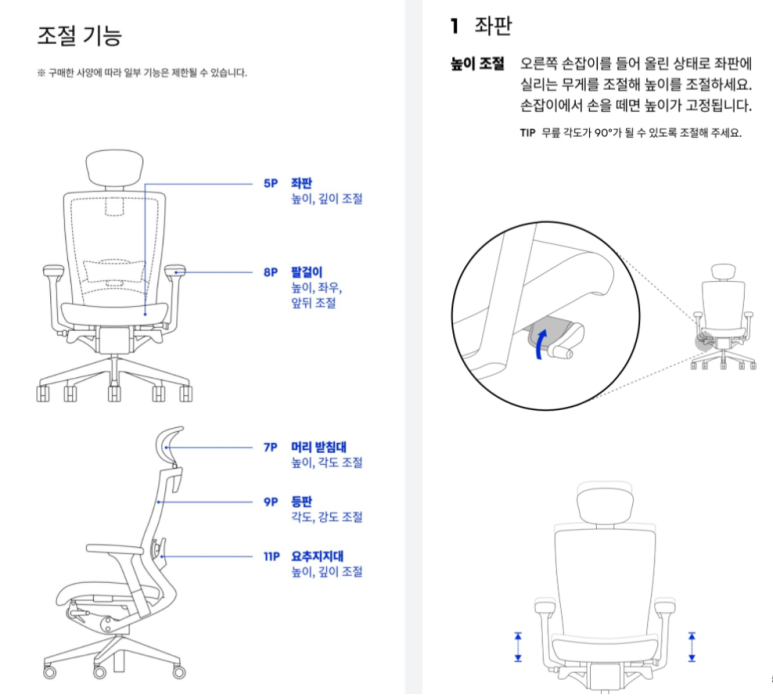 조절 기능

※ 구매한 사양에 따라 일부 기능은 제한될 수 있습니다.

5P 좌판
높이, 깊이 조절

8P 팔걸이
높이, 좌우, 앞뒤 조절

7P 머리 받침대
높이, 각도 조절

9P 등판
각도, 강도 조절

11P 요추지지대
높이, 깊이 조절

1 좌판

높이 조절 오른쪽 손잡이를 들어 올린 상태로 좌판에 실리는 무게를 조절해 높이를 조절하세요. 손잡이에서 손을 떼면 높이가 고정됩니다.

TIP 무릎 각도가 90°가 될 수 있도록 조절해 주세요.