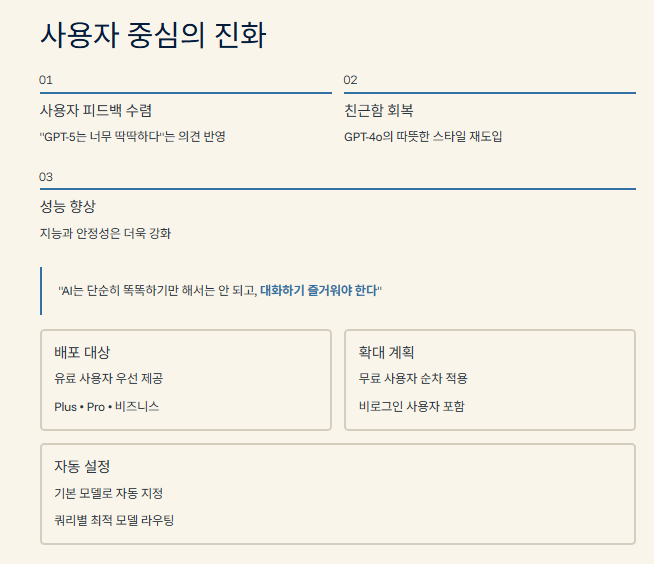 사용자 중심의 진화

01

사용자 피드백 수렴

"GPT-5는 너무 딱딱하다"는 의견 반영

02

친근함 회복

GPT-4o의 따뜻한 스타일 재도입

03

성능 향상

지능과 안정성은 더욱 강화

"AI는 단순히 똑똑하기만 해서는 안 되고, 대화하기 즐거워야 한다"

배포 대상

유료 사용자 우선 제공

Plus • Pro • 비즈니스

확대 계획

무료 사용자 순차 적용

비로그인 사용자 포함

자동 설정

기본 모델로 자동 지정

쿼리별 최적 모델 라우팅