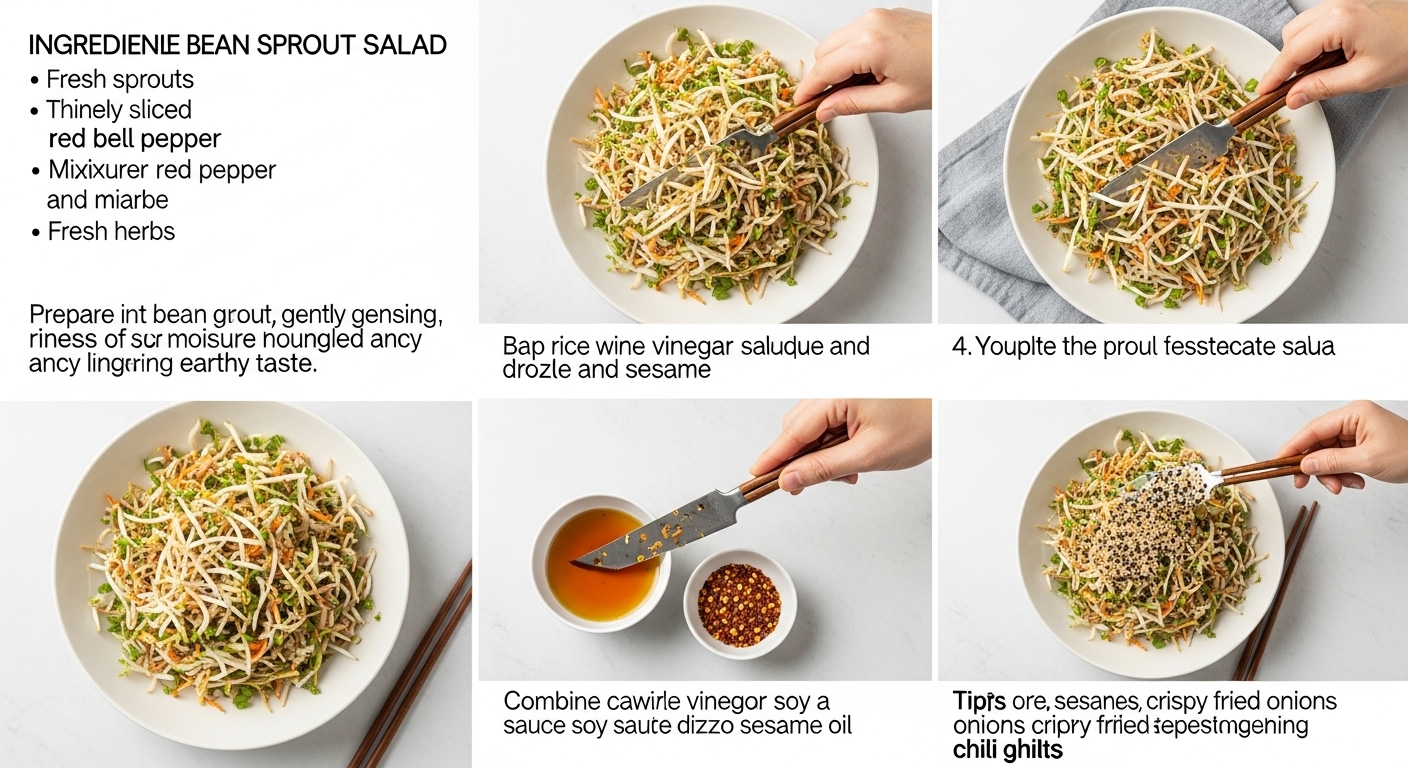 INGREDIENLE BEAN SPROUT SALAD
• Fresh sprouts
• Thinely sliced red bell pepper
• Mixixurer red pepper and miarbe
• Fresh herbs

Prepare int bean grout, gently gensing, riness of scr moisure noungled ancy ancy lingering earthy taste.

Bap rice wine vinegar saludue and drozle and sesame

4. Youplte the proul fesstecate salua

Combine cawirle vinegor soy a sauce soy saute dizzo sesame oil

Tipis ore, sesanes, crispy fried onions onions cripry fried tepestmgening chili ghilts