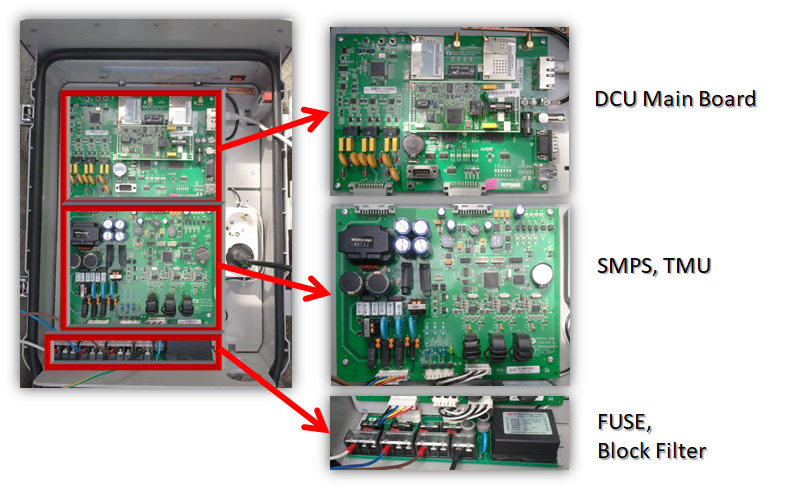 DCU Main Board

SMPS, TMU

FUSE,
Block Filter