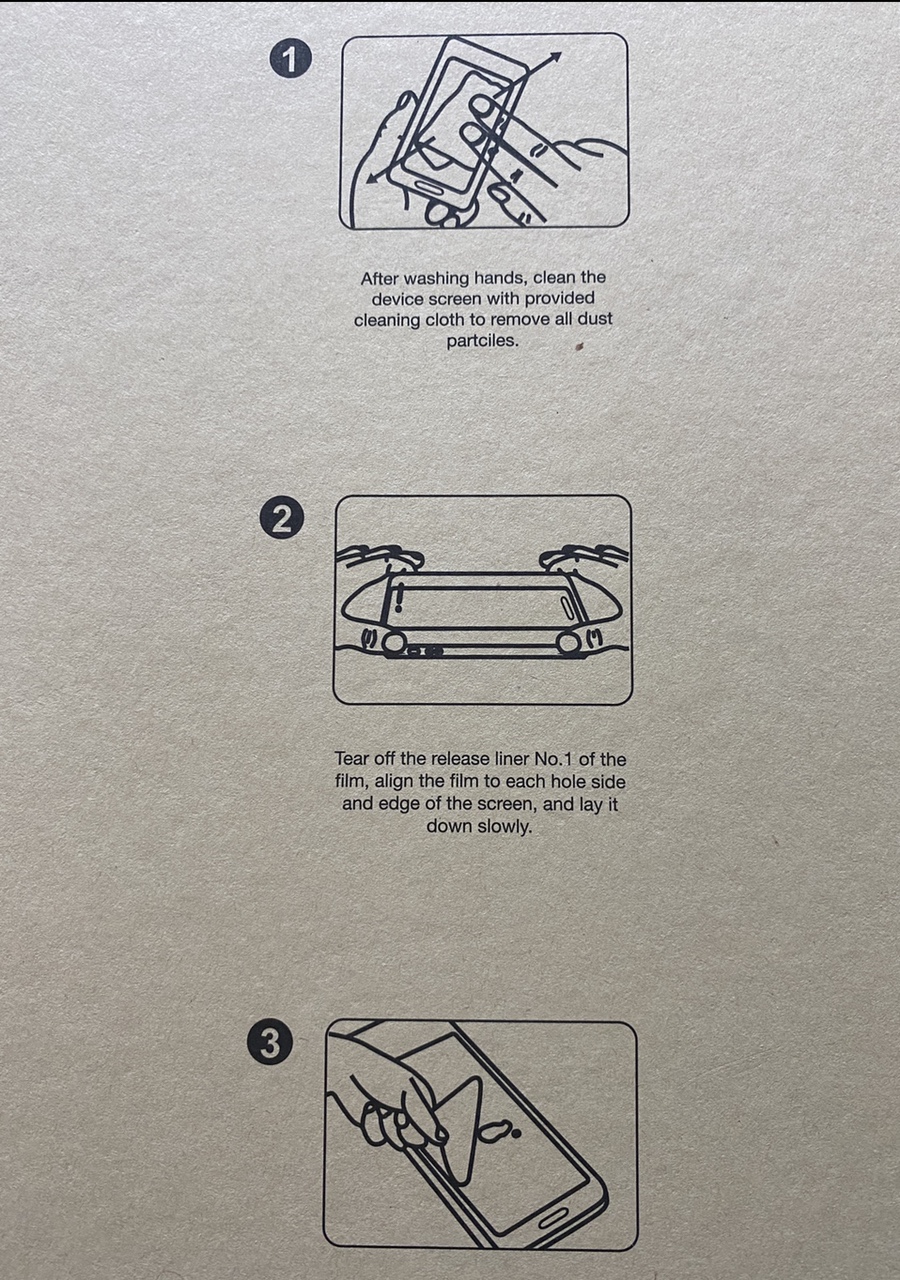 1

After washing hands, clean the device screen with provided cleaning cloth to remove all dust partciles.

2

Tear off the release liner No.1 of the film, align the film to each hole side and edge of the screen, and lay it down slowly.

3