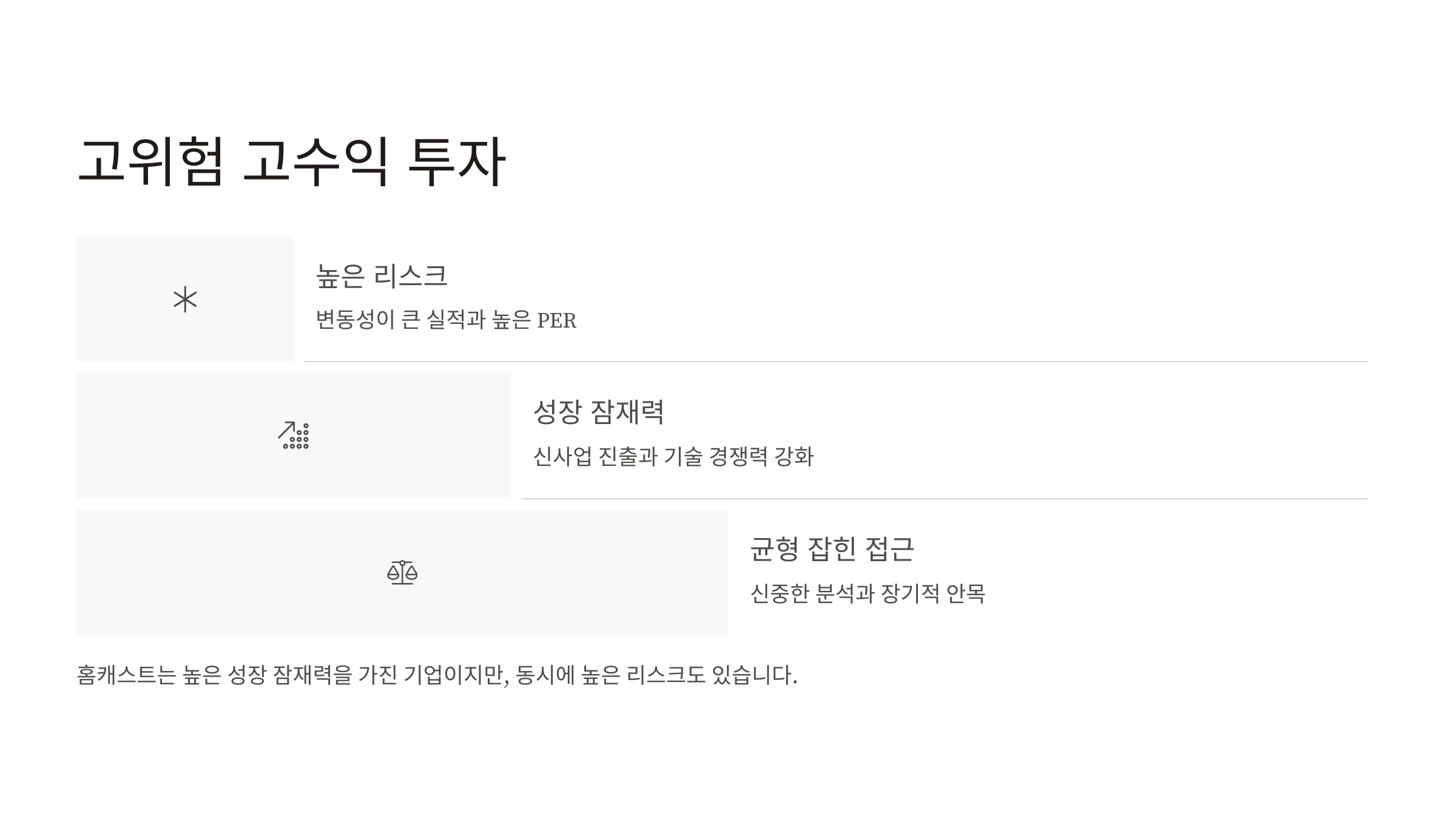 고위험 고수익 투자

높은 리스크

변동성이 큰 실적과 높은 PER

성장 잠재력

신사업 진출과 기술 경쟁력 강화

균형 잡힌 접근

신중한 분석과 장기적 안목

홈캐스트는 높은 성장 잠재력을 가진 기업이지만, 동시에 높은 리스크도 있습니다.