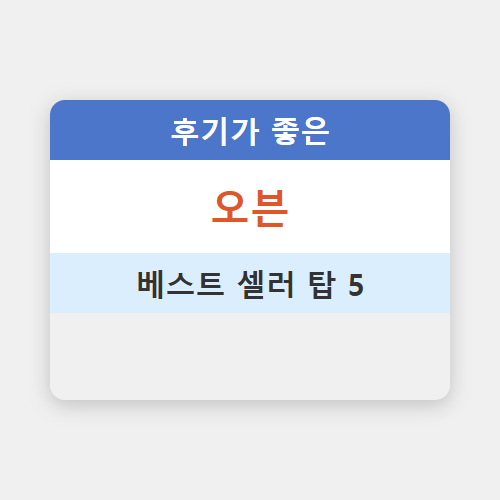 후기가 좋은

오븐

베스트 셀러 탑 5