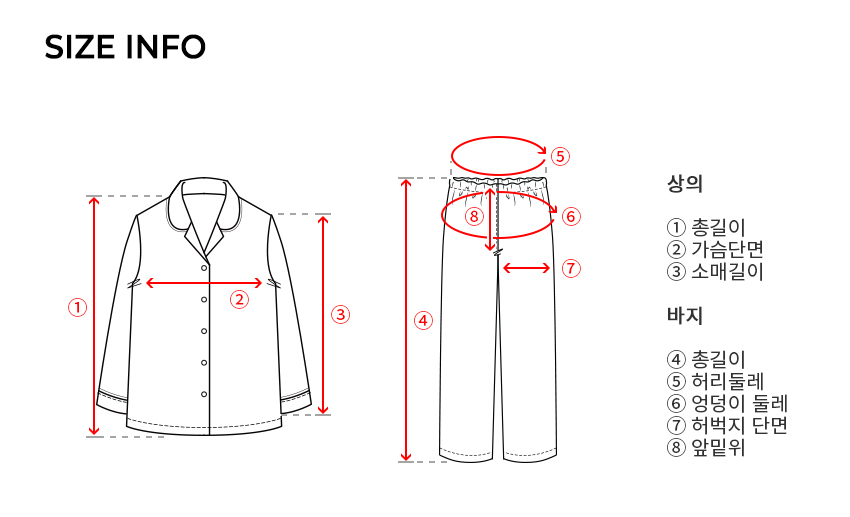 SIZE INFO

①
②
③

④
⑤
⑥
⑦
⑧

상의

① 총길이
② 가슴단면
③ 소매길이

바지

④ 총길이
⑤ 허리둘레
⑥ 엉덩이 둘레
⑦ 허벅지 단면
⑧ 앞밑위