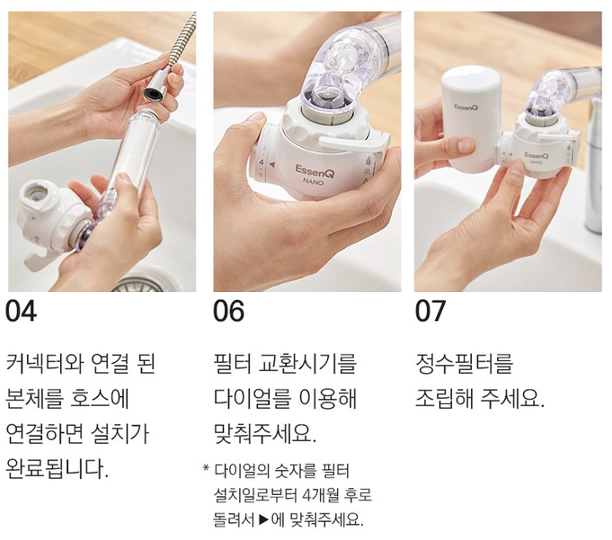 EssenQ NANO

EssenQ

EssenQ NANO

04

커넥터와 연결 된 본체를 호스에 연결하면 설치가 완료됩니다.

06

필터 교환시기를 다이얼를 이용해 맞춰주세요.

* 다이얼의 숫자를 필터 설치일로부터 4개월 후로 돌려서 ▶에 맞춰주세요.

07

정수필터를 조립해 주세요.