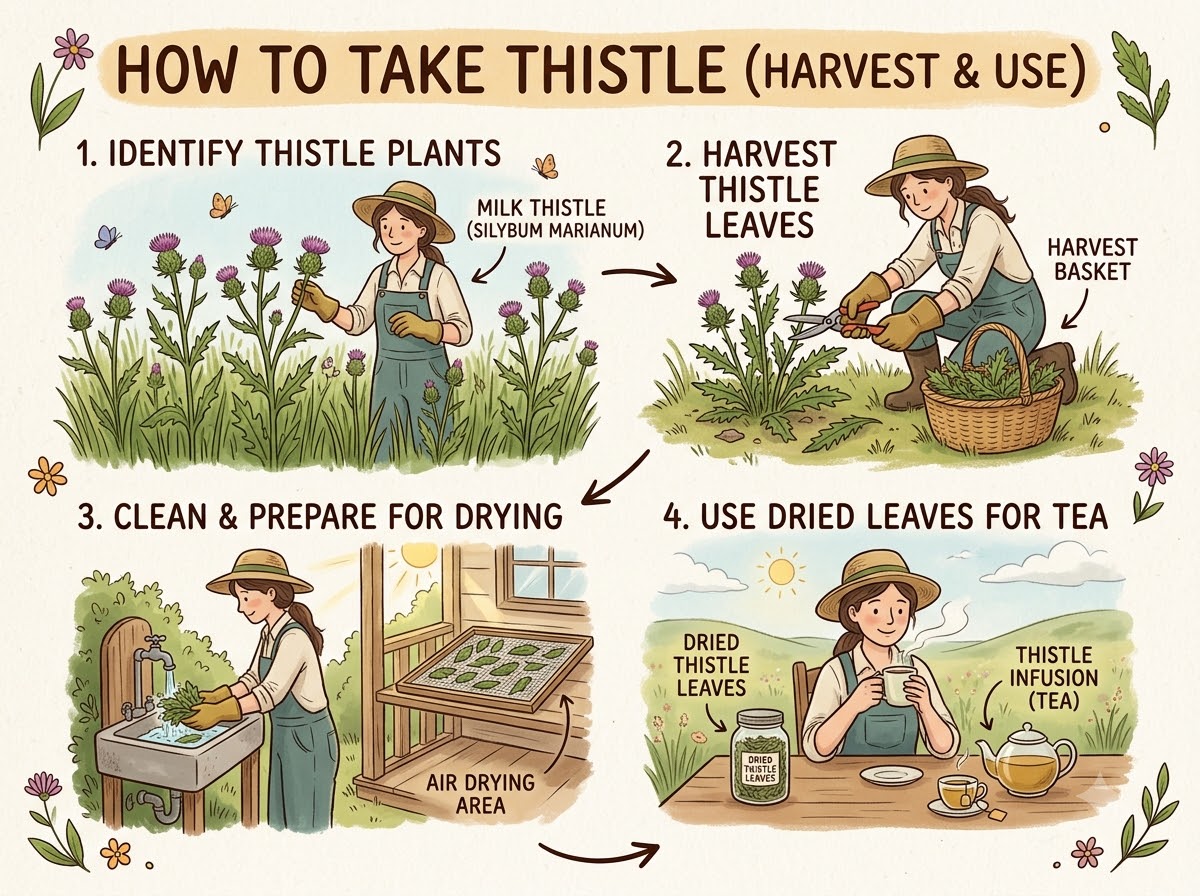 HOW TO TAKE THISTLE (HARVEST & USE)

1. IDENTIFY THISTLE PLANTS

MILK THISTLE (SILYBUM MARIANUM)

2. HARVEST THISTLE LEAVES

HARVEST BASKET

3. CLEAN & PREPARE FOR DRYING

AIR DRYING AREA

4. USE DRIED LEAVES FOR TEA

DRIED THISTLE LEAVES

DRIED THISTLE LEAVES

THISTLE INFUSION (TEA)