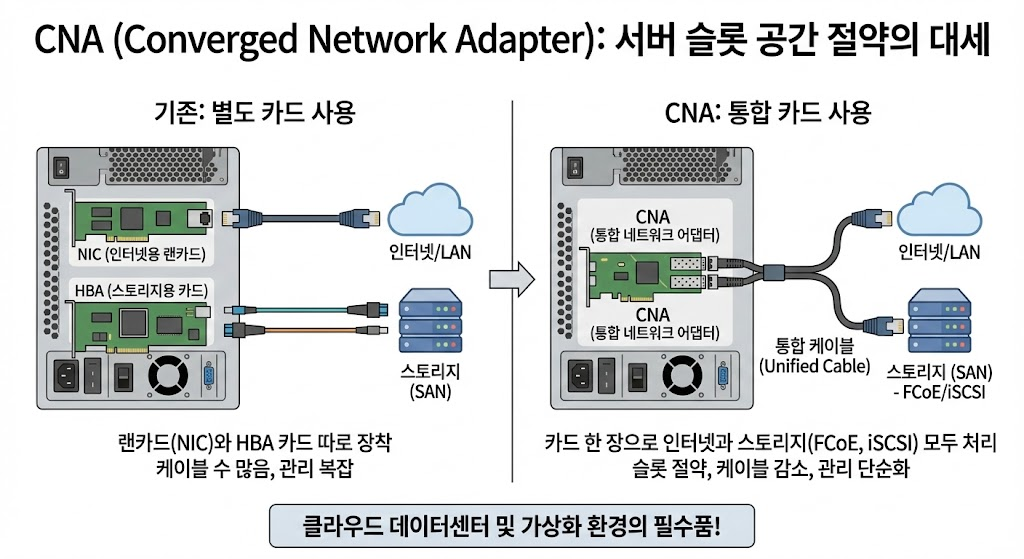 CNA (Converged Network Adapter): 서버 슬롯 공간 절약의 대세

기존: 별도 카드 사용

NIC (인터넷용 랜카드)

HBA (스토리지용 카드)

인터넷/LAN

스토리지 (SAN)

랜카드(NIC)와 HBA 카드 따로 장착
케이블 수 많음, 관리 복잡

CNA: 통합 카드 사용

CNA
(통합 네트워크 어댑터)

CNA
(통합 네트워크 어댑터)

통합 케이블
(Unified Cable)

인터넷/LAN

스토리지 (SAN)
- FCoE/iSCSI

카드 한 장으로 인터넷과 스토리지(FCoE, iSCSI) 모두 처리
슬롯 절약, 케이블 감소, 관리 단순화

클라우드 데이터센터 및 가상화 환경의 필수품!