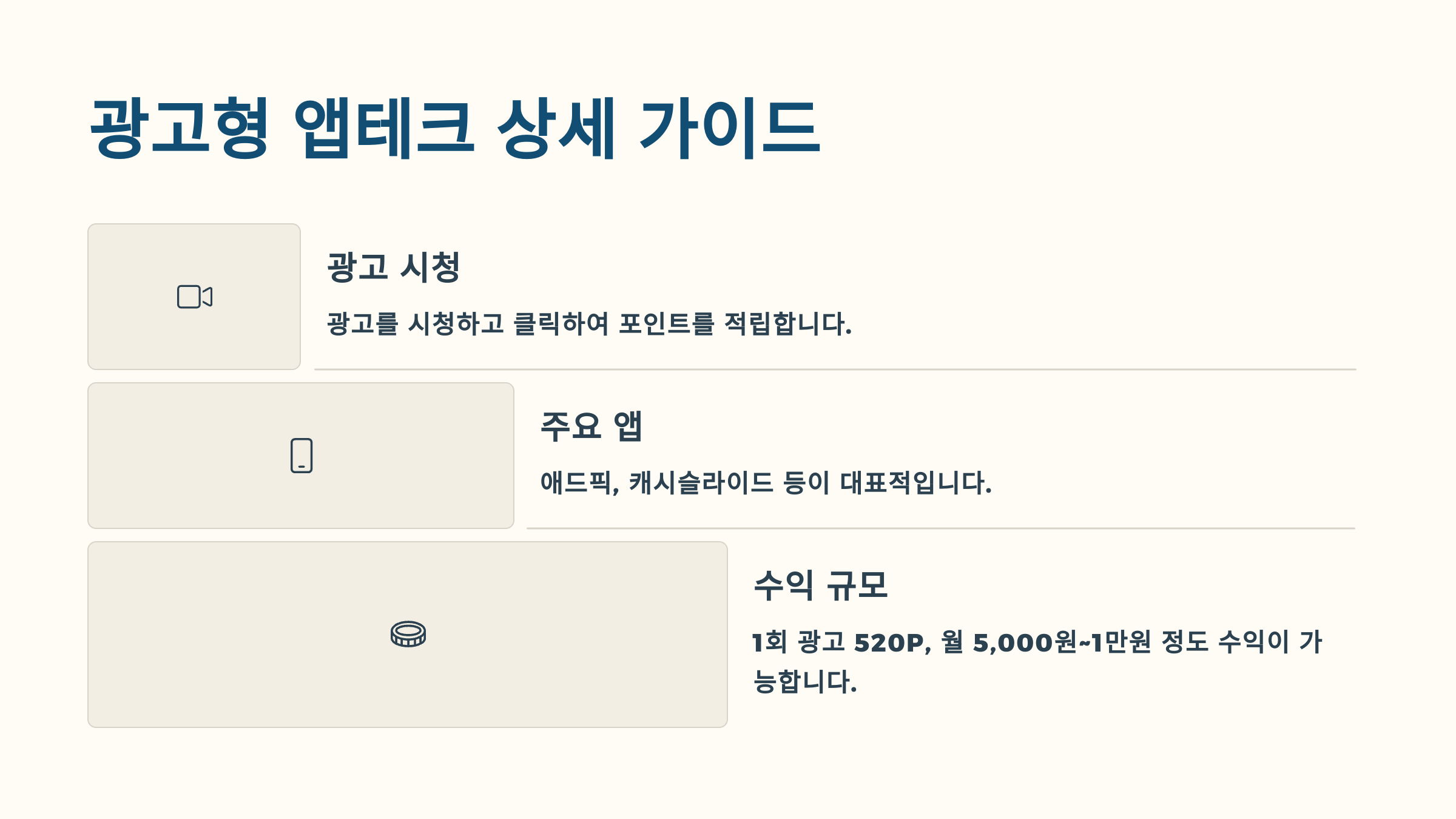 광고형 앱테크 상세 가이드

광고 시청

광고를 시청하고 클릭하여 포인트를 적립합니다.

주요 앱

애드픽, 캐시슬라이드 등이 대표적입니다.

수익 규모

1회 광고 520P, 월 5,000원~1만원 정도 수익이 가능합니다.