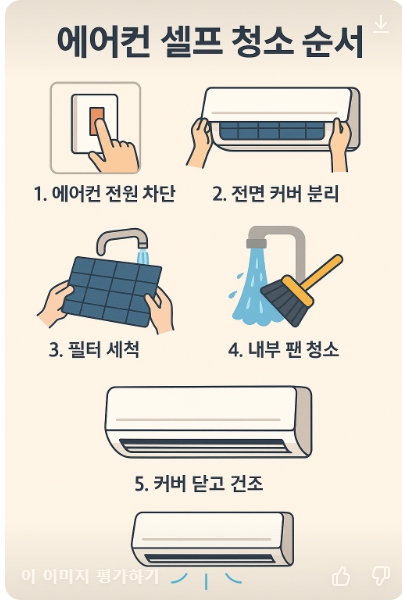 에어컨 셀프 청소 순서

1. 에어컨 전원 차단

2. 전면 커버 분리

3. 필터 세척

4. 내부 팬 청소

5. 커버 닫고 건조

이 이미지 평가하기