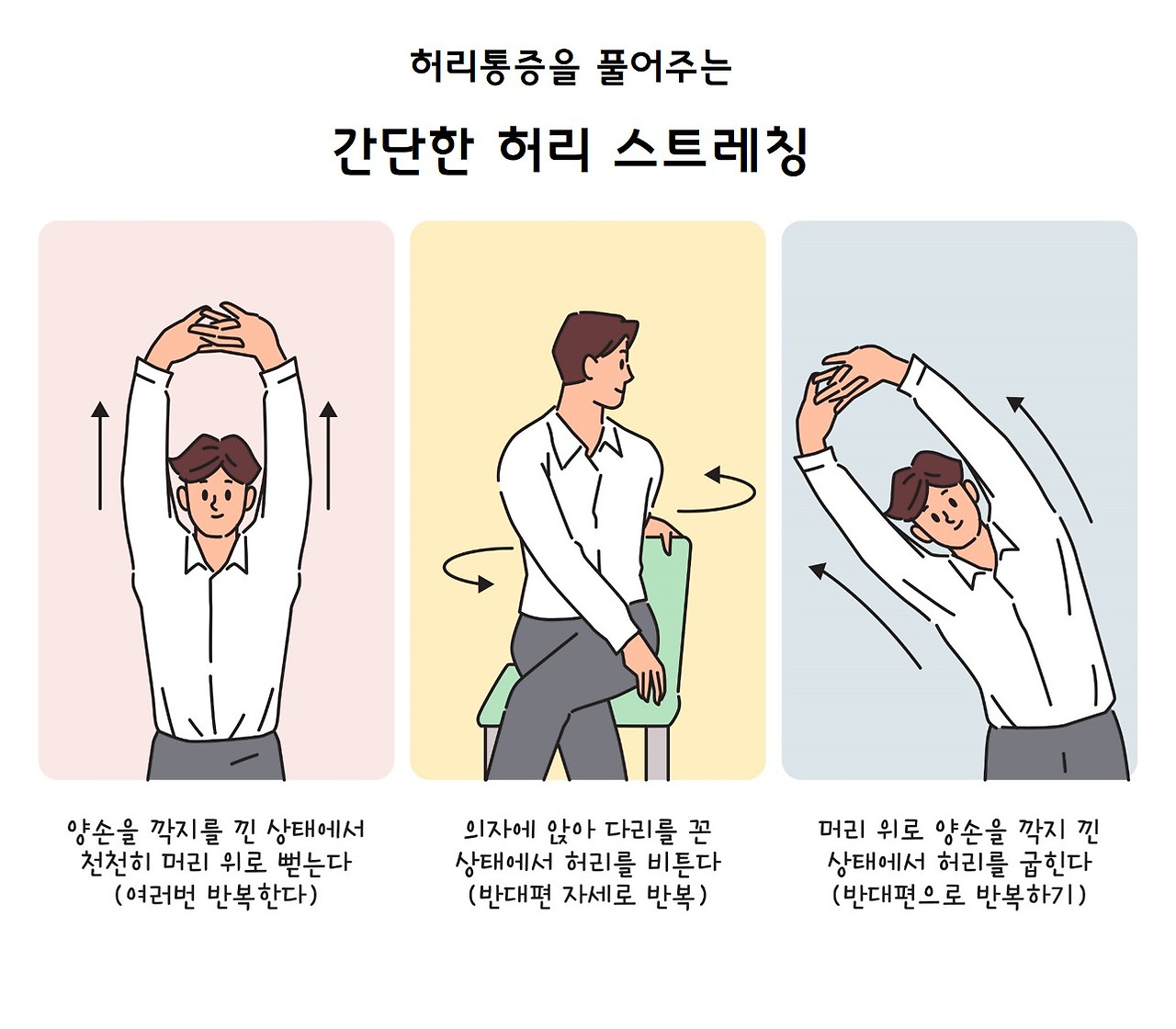 허리통증을 풀어주는

간단한 허리 스트레칭

양손을 깍지를 낀 상태에서 천천히 머리 위로 뻗는다 (여러번 반복한다)

의자에 앉아 다리를 꼰 상태에서 허리를 비튼다 (반대편 자세로 반복)

머리 위로 양손을 깍지 낀 상태에서 허리를 굽힌다 (반대편으로 반복하기)