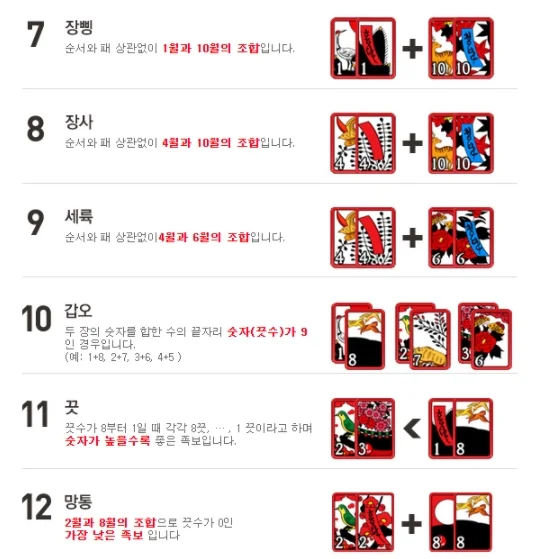 7 장삥
순서와 패 상관없이 1월과 10월의 조합입니다.

1 1 + 10 10

8 장사
순서와 패 상관없이 4월과 10월의 조합입니다.

4 4 + 10 10

9 세륙
순서와 패 상관없이4월과 6월의 조합입니다.

4 4 + 6 6

10 갑오
두 장의 숫자를 합한 수의 끝자리 숫자(끗수)가 9인 경우입니다.
(예: 1+8, 2+7, 3+6, 4+5 )

1 8 2 7 3 6

11 끗
끗수가 8부터 1일 때 각각 8끗, … , 1 끗이라고 하며 숫자가 높을수록 좋은 족보입니다.

2 3 < 1 8

12 망통
2월과 8월의 조합으로 끗수가 0인 가장 낮은 족보 입니다

2 2 + 8 8