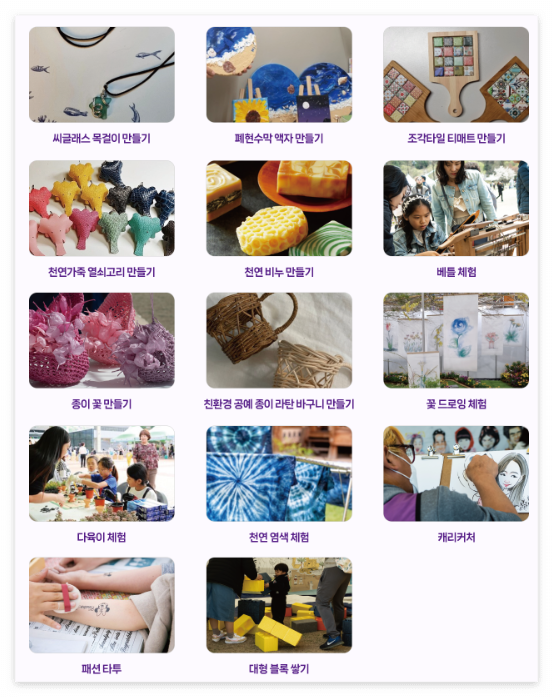 씨글래스 목걸이 만들기

폐현수막 액자 만들기

조각타일 티매트 만들기

천연가죽 열쇠고리 만들기

천연 비누 만들기

베틀 체험

종이 꽃 만들기

친환경 공예 종이 라탄 바구니 만들기

꽃 드로잉 체험

다육이 체험

천연 염색 체험

캐리커처

패션 타투

대형 블록 쌓기