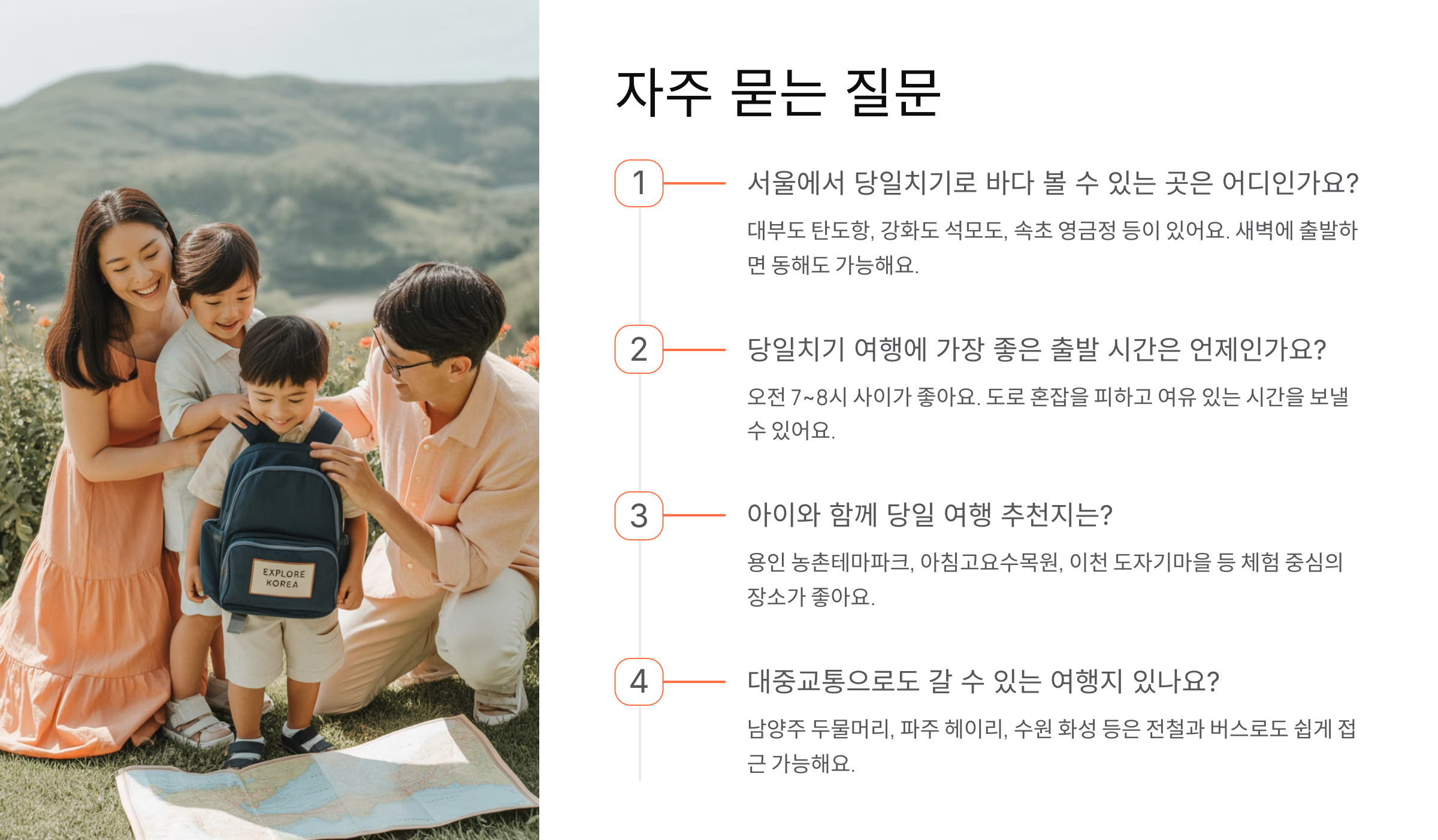 EXPLORE KOREA

자주 묻는 질문

1

서울에서 당일치기로 바다 볼 수 있는 곳은 어디인가요?

대부도 탄도항, 강화도 석모도, 속초 영금정 등이 있어요. 새벽에 출발하면 동해도 가능해요.

2

당일치기 여행에 가장 좋은 출발 시간은 언제인가요?

오전 7~8시 사이가 좋아요. 도로 혼잡을 피하고 여유 있는 시간을 보낼 수 있어요.

3

아이와 함께 당일 여행 추천지는?

용인 농촌테마파크, 아침고요수목원, 이천 도자기마을 등 체험 중심의 장소가 좋아요.

4

대중교통으로도 갈 수 있는 여행지 있나요?

남양주 두물머리, 파주 헤이리, 수원 화성 등은 전철과 버스로도 쉽게 접근 가능해요.