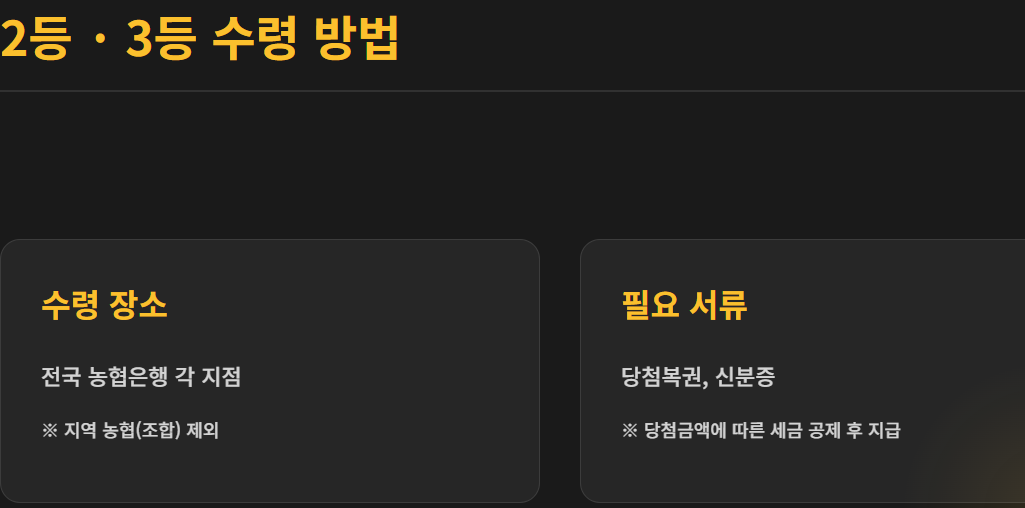 2등 · 3등 수령 방법

수령 장소

전국 농협은행 각 지점

※ 지역 농협(조합) 제외

필요 서류

당첨복권, 신분증

※ 당첨금액에 따른 세금 공제 후 지급