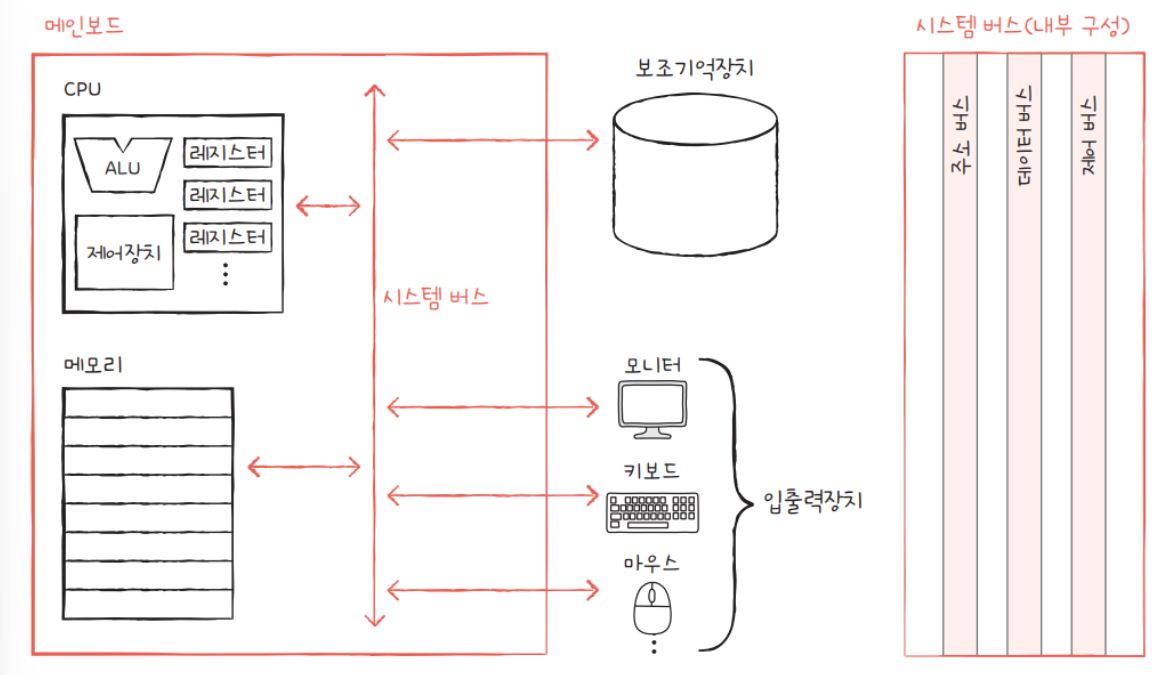 메인보드

CPU

ALU

레지스터

레지스터

레지스터

제어장치

⋮

메모리

시스템 버스

보조기억장치

모니터

키보드

마우스

⋮

입출력장치

시스템 버스(내부 구성)

주소 버스

데이터 버스

제어 버스