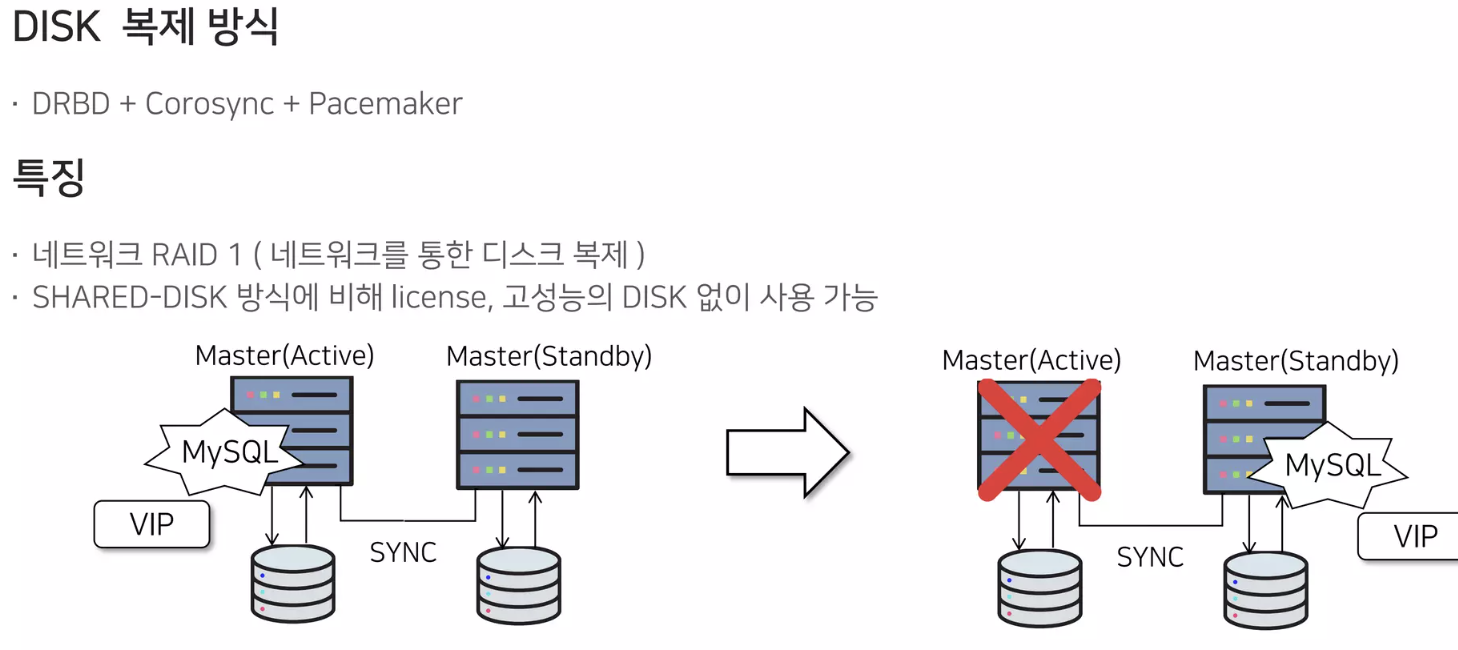 DISK 복제 방식

· DRBD + Corosync + Pacemaker

특징

· 네트워크 RAID 1 ( 네트워크를 통한 디스크 복제 )
· SHARED-DISK 방식에 비해 license, 고성능의 DISK 없이 사용 가능

Master(Active)

Master(Standby)

MySQL

VIP

SYNC

Master(Active)

Master(Standby)

MySQL

VIP

SYNC