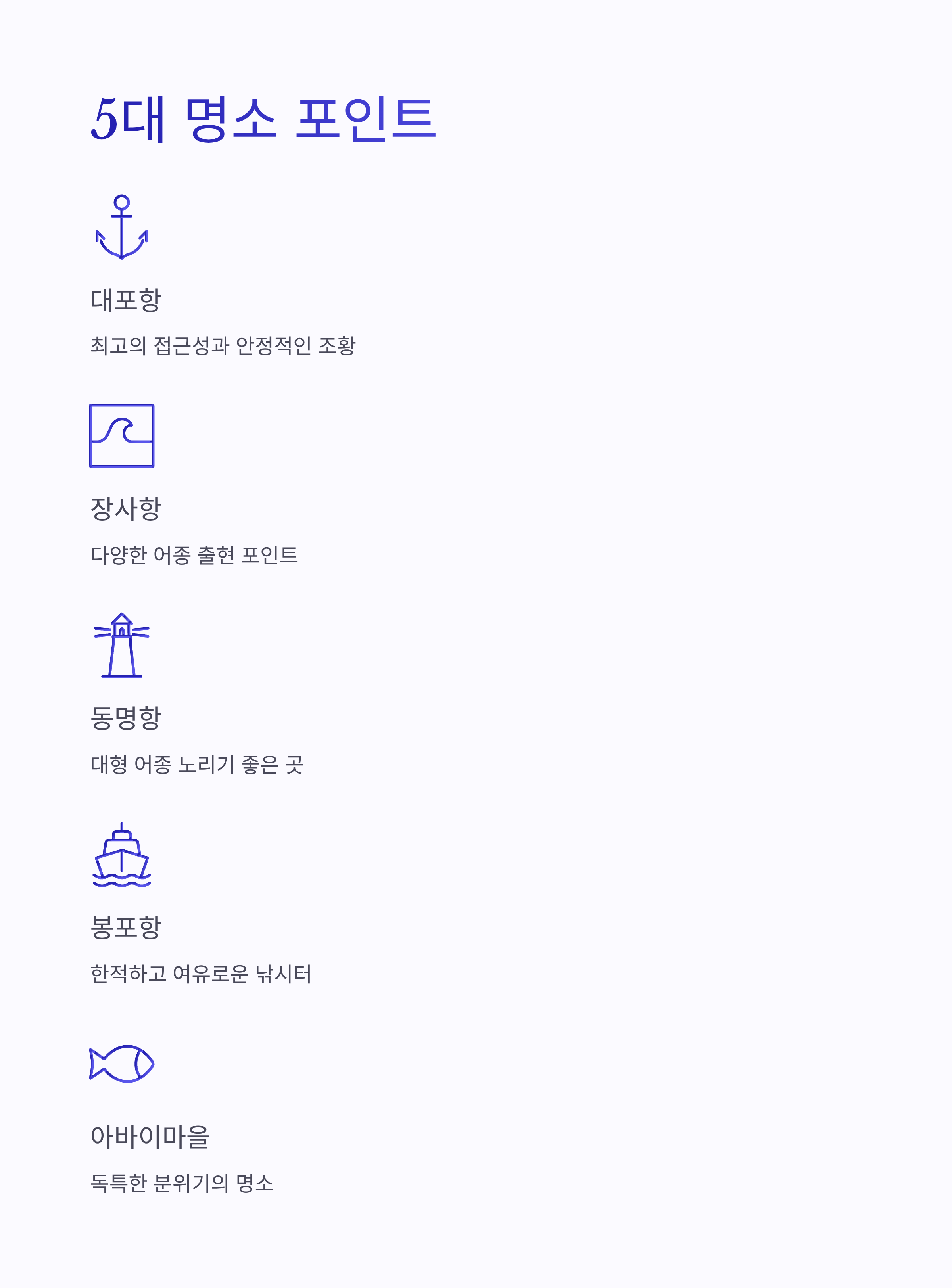 5대 명소 포인트

대포항

최고의 접근성과 안정적인 조황

장사항

다양한 어종 출현 포인트

동명항

대형 어종 노리기 좋은 곳

봉포항

한적하고 여유로운 낚시터

아바이마을

독특한 분위기의 명소