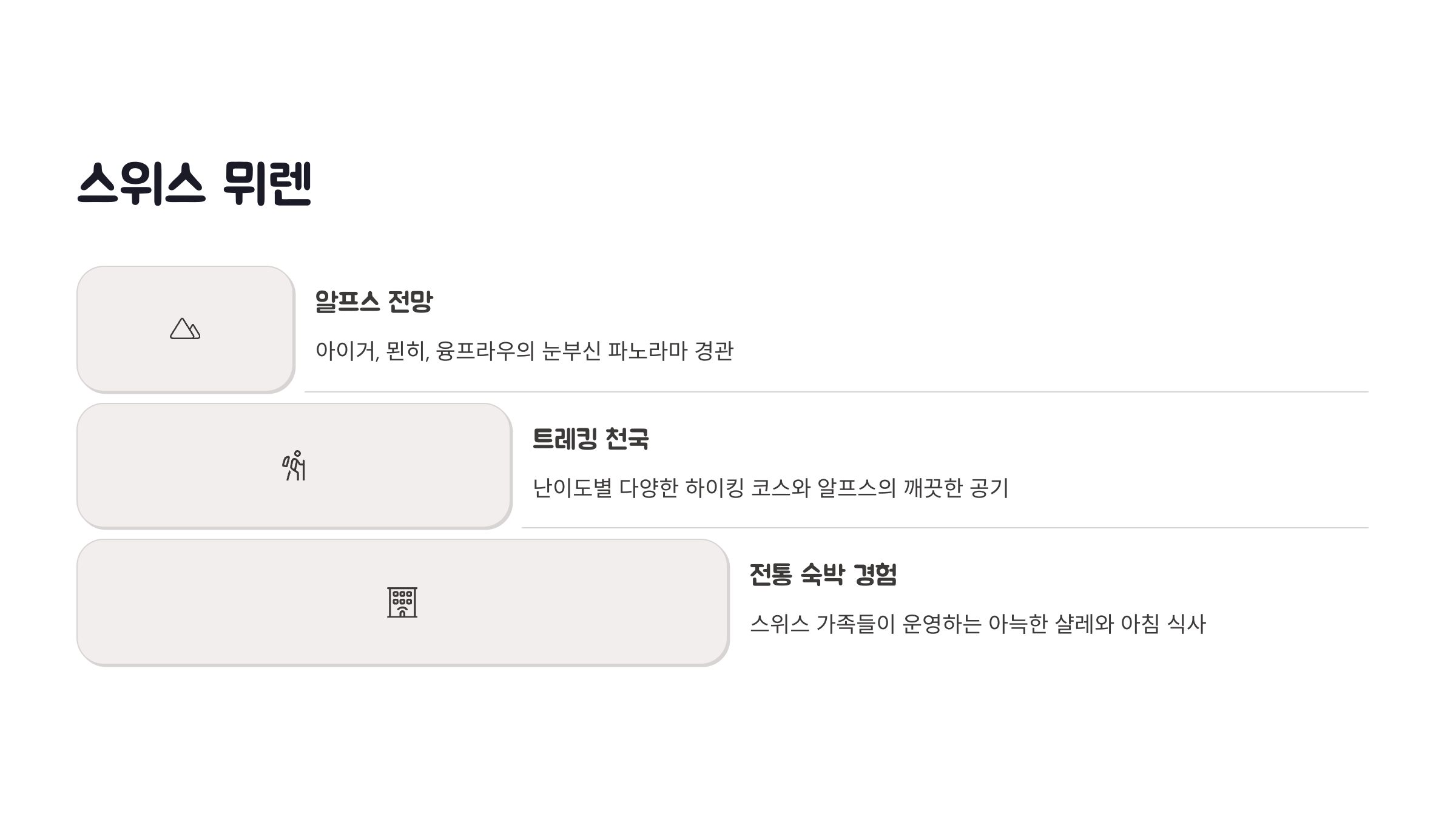 스위스 뮈렌

알프스 전망

아이거, 묀히, 융프라우의 눈부신 파노라마 경관

트레킹 천국

난이도별 다양한 하이킹 코스와 알프스의 깨끗한 공기

전통 숙박 경험

스위스 가족들이 운영하는 아늑한 샬레와 아침 식사