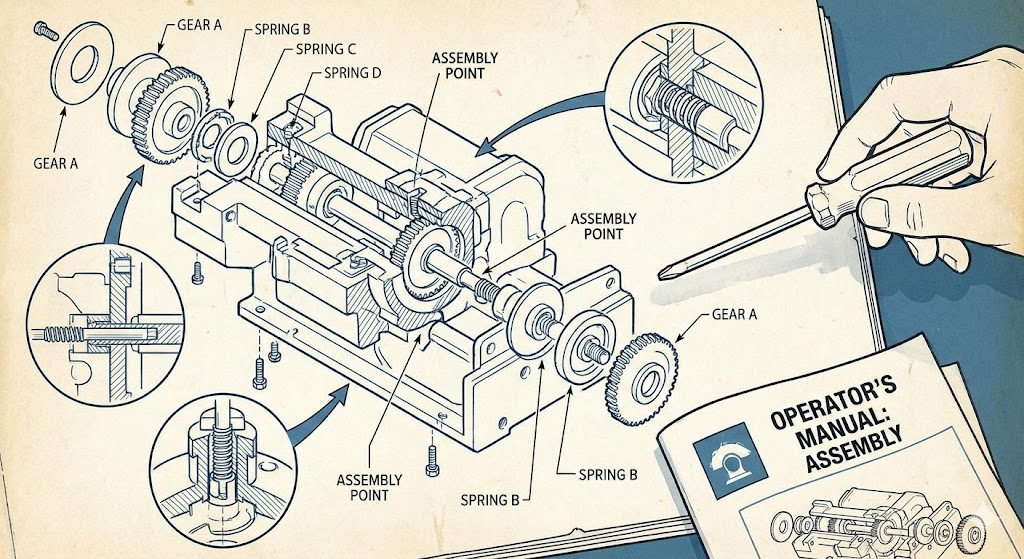 GEAR A
SPRING B
SPRING C
SPRING D
ASSEMBLY POINT
GEAR A
ASSEMBLY POINT
GEAR A
ASSEMBLY POINT
SPRING B
SPRING B
OPERATOR'S MANUAL: ASSEMBLY