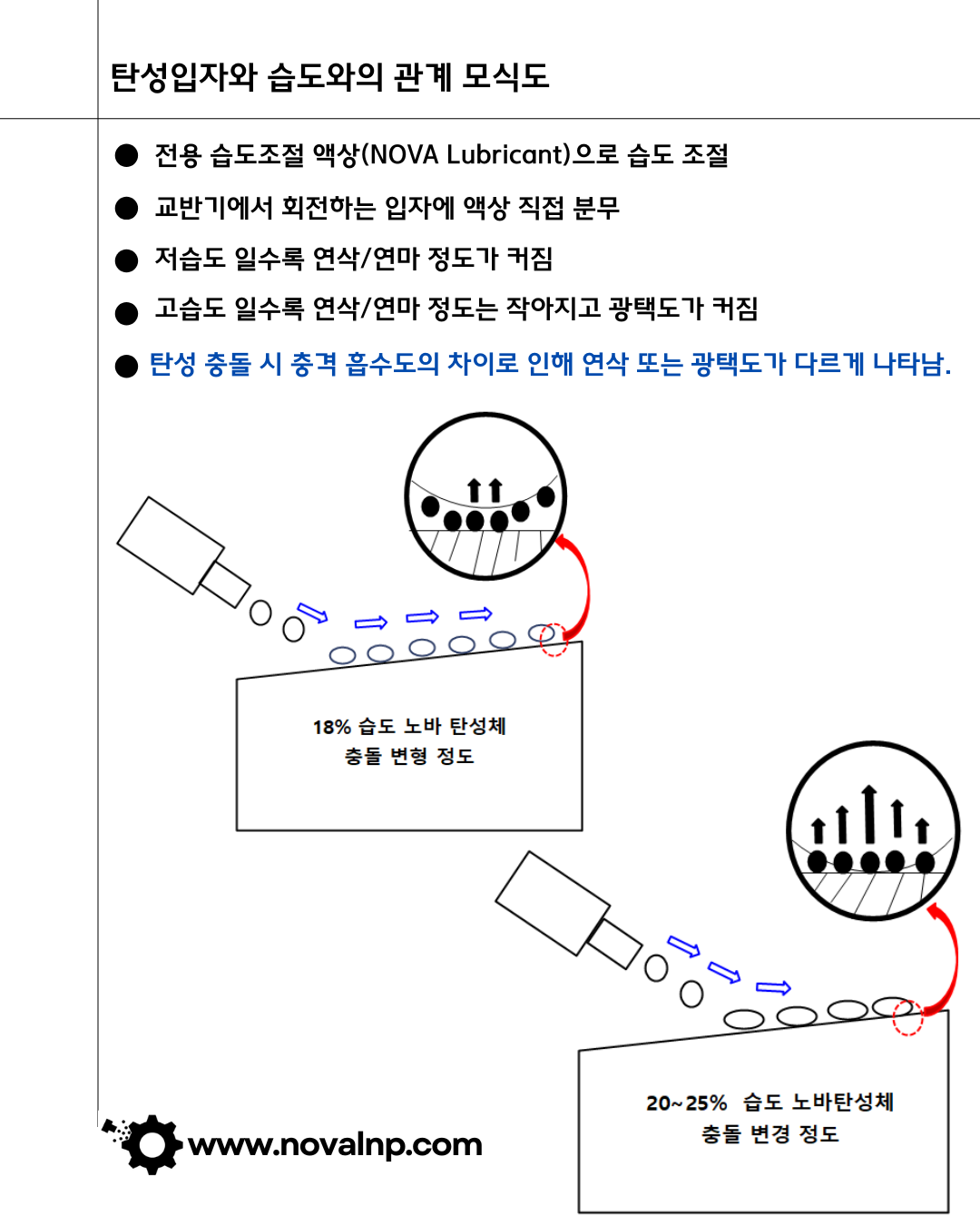 탄성입자와 습도와의 관계 모식도

● 전용 습도조절 액상(NOVA Lubricant)으로 습도 조절

● 교반기에서 회전하는 입자에 액상 직접 분무

● 저습도 일수록 연삭/연마 정도가 커짐

● 고습도 일수록 연삭/연마 정도는 작아지고 광택도가 커짐

● 탄성 충돌 시 충격 흡수도의 차이로 인해 연삭 또는 광택도가 다르게 나타남.

18% 습도 노바 탄성체
충돌 변형 정도

20~25% 습도 노바탄성체
충돌 변경 정도

www.novalnp.com