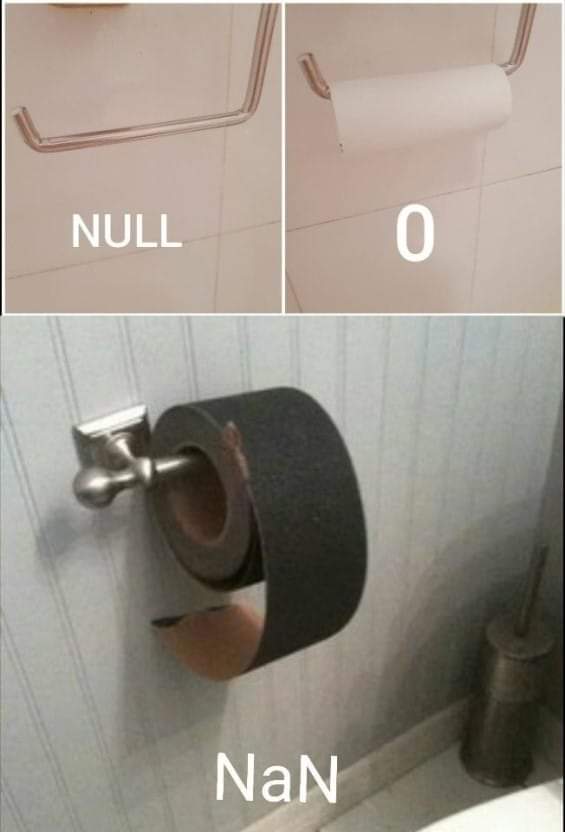 NULL

0

NaN