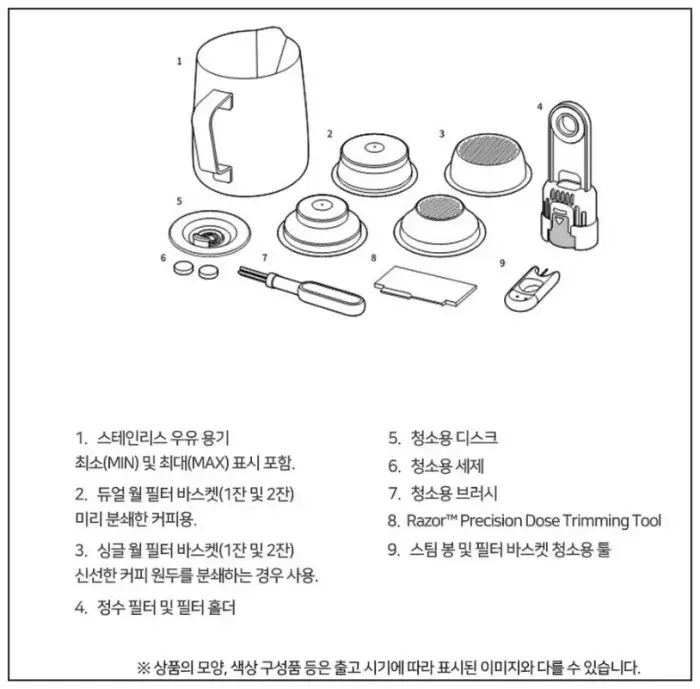 1
2
3
4
5
6
7
8
9

1. 스테인리스 우유 용기
최소(MIN) 및 최대(MAX) 표시 포함.

2. 듀얼 월 필터 바스켓(1잔 및 2잔)
미리 분쇄한 커피용.

3. 싱글 월 필터 바스켓(1잔 및 2잔)
신선한 커피 원두를 분쇄하는 경우 사용.

4. 정수 필터 및 필터 홀더

5. 청소용 디스크

6. 청소용 세제

7. 청소용 브러시

8. Razor™ Precision Dose Trimming Tool

9. 스팀 봉 및 필터 바스켓 청소용 툴

※ 상품의 모양, 색상 구성품 등은 출고 시기에 따라 표시된 이미지와 다를 수 있습니다.